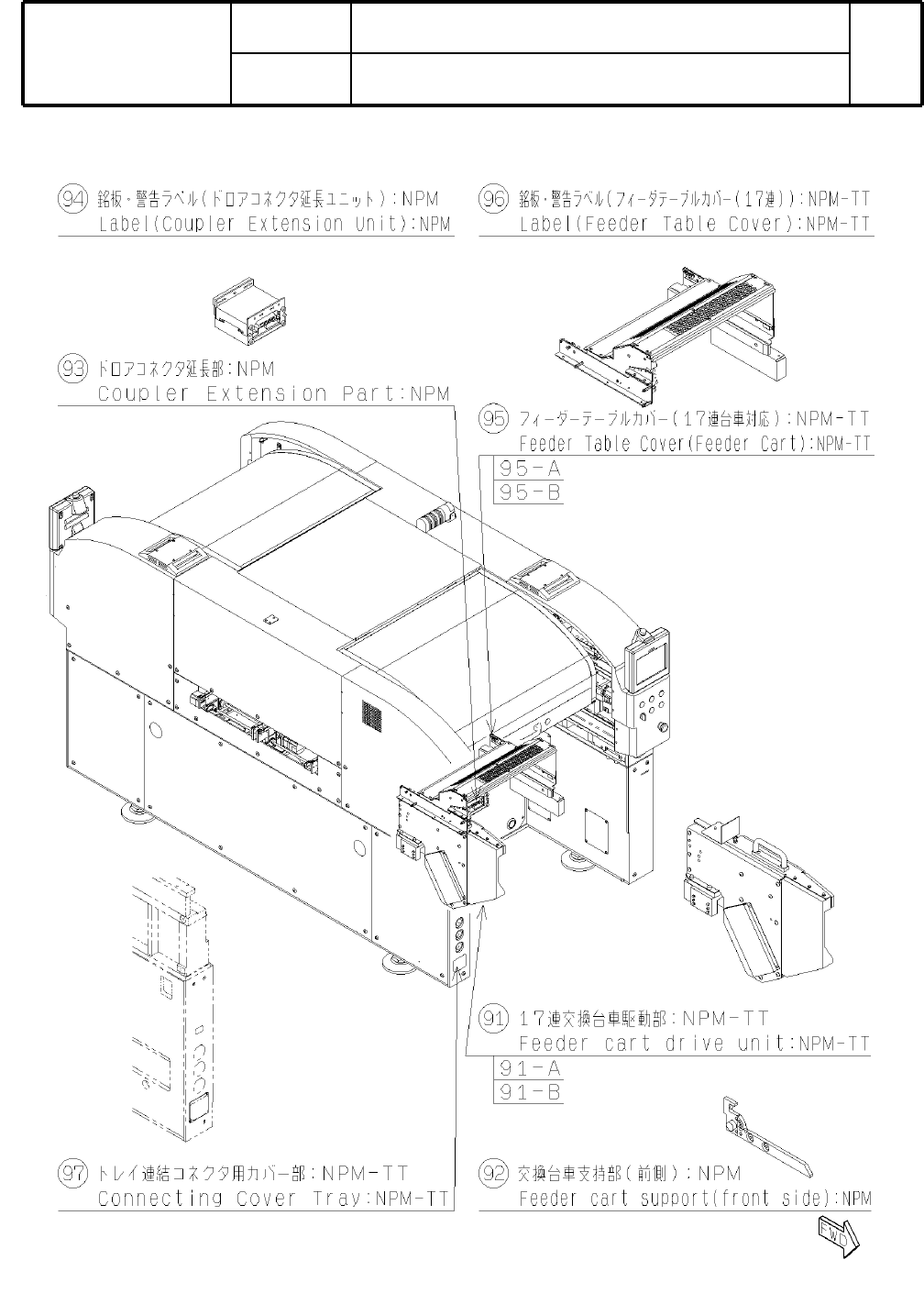 94 銘板・警告ラベル(ドロアコネクタ延長ユニット):NPM
Label(Coupler Extension Unit):NPM

96 銘板・警告ラベル(フィーダテーブルカバー(17連)):NPM-TT
Label(Feeder Table Cover):NPM-TT

93 ドロアコネクタ延長部:NPM
Coupler Extension Part:NPM

95 フィーダーテーブルカバー(17連台車対応):NPM-TT
Feeder Table Cover(Feeder Cart):NPM-TT
95-A
95-B

91 17連交換台車駆動部:NPM-TT
Feeder cart drive unit:NPM-TT
91-A
91-B

97 トレイ連結コネクタ用カバー部:NPM-TT
Connecting Cover Tray:NPM-TT

92 交換台車支持部(前側):NPM
Feeder cart support(front side):NPM

FWD