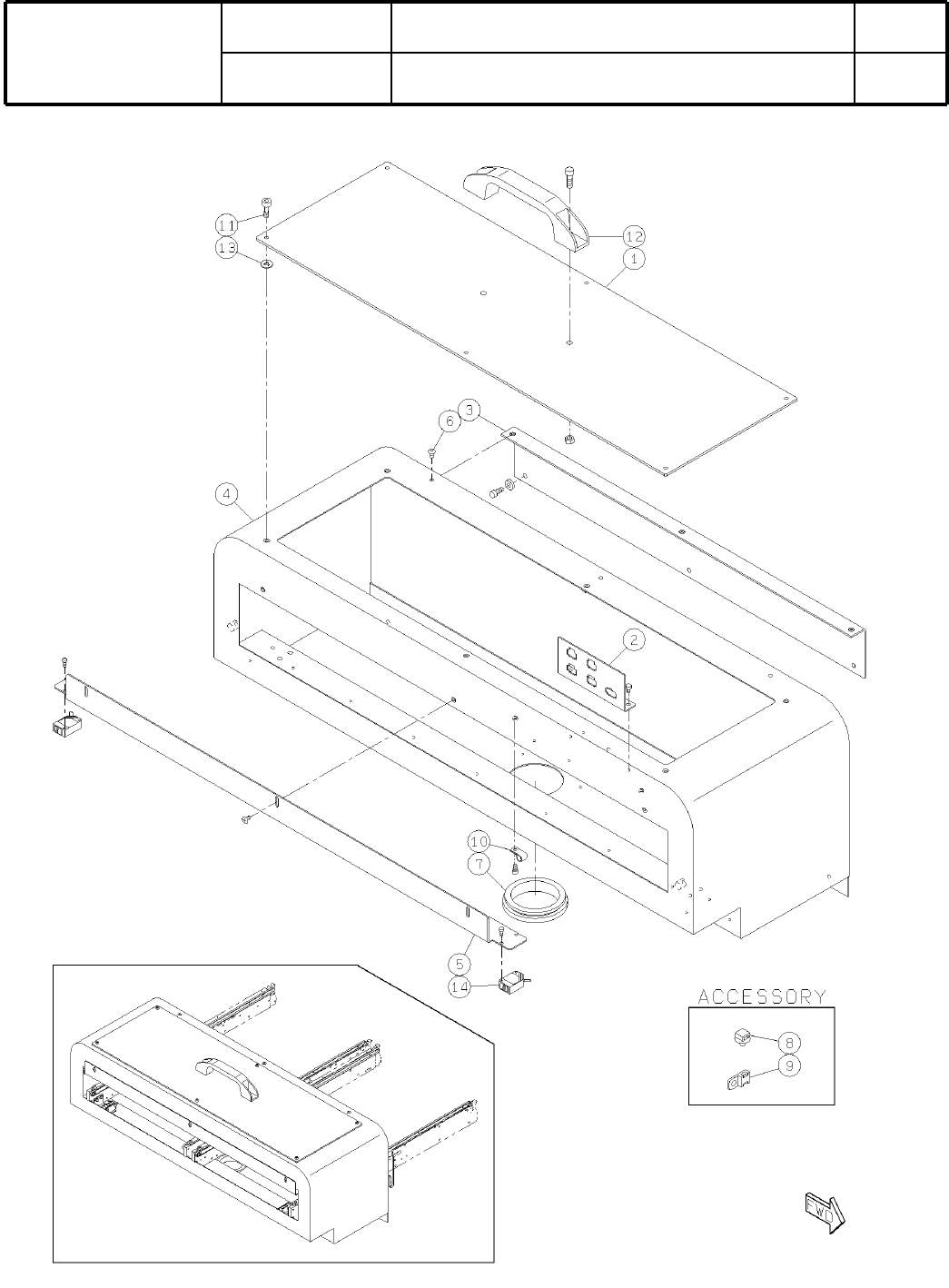 11
13
12
1
6
3
4
2
10
7
5
14
ACCESSORY
8
9
FWD