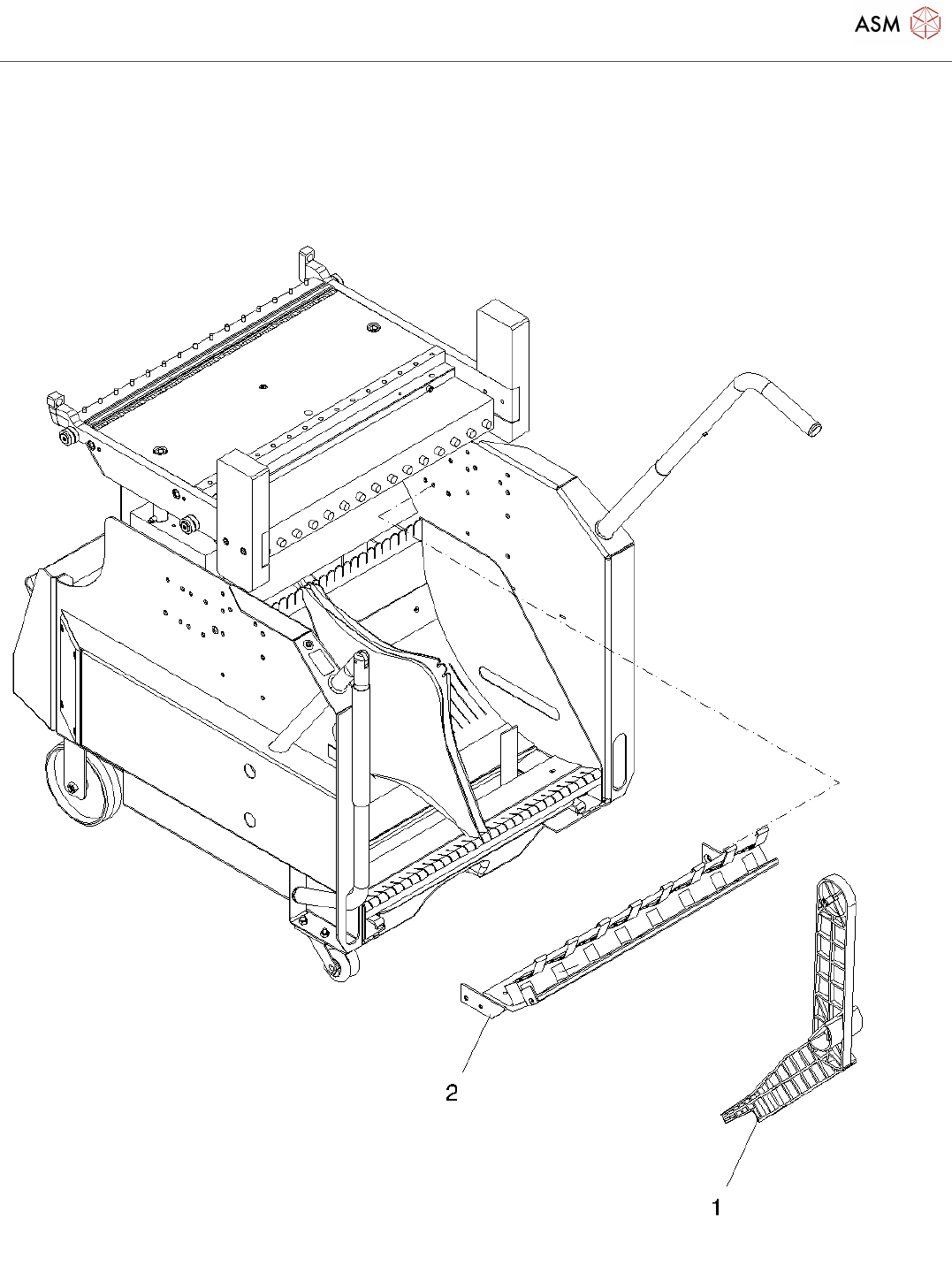 ASM

2

1