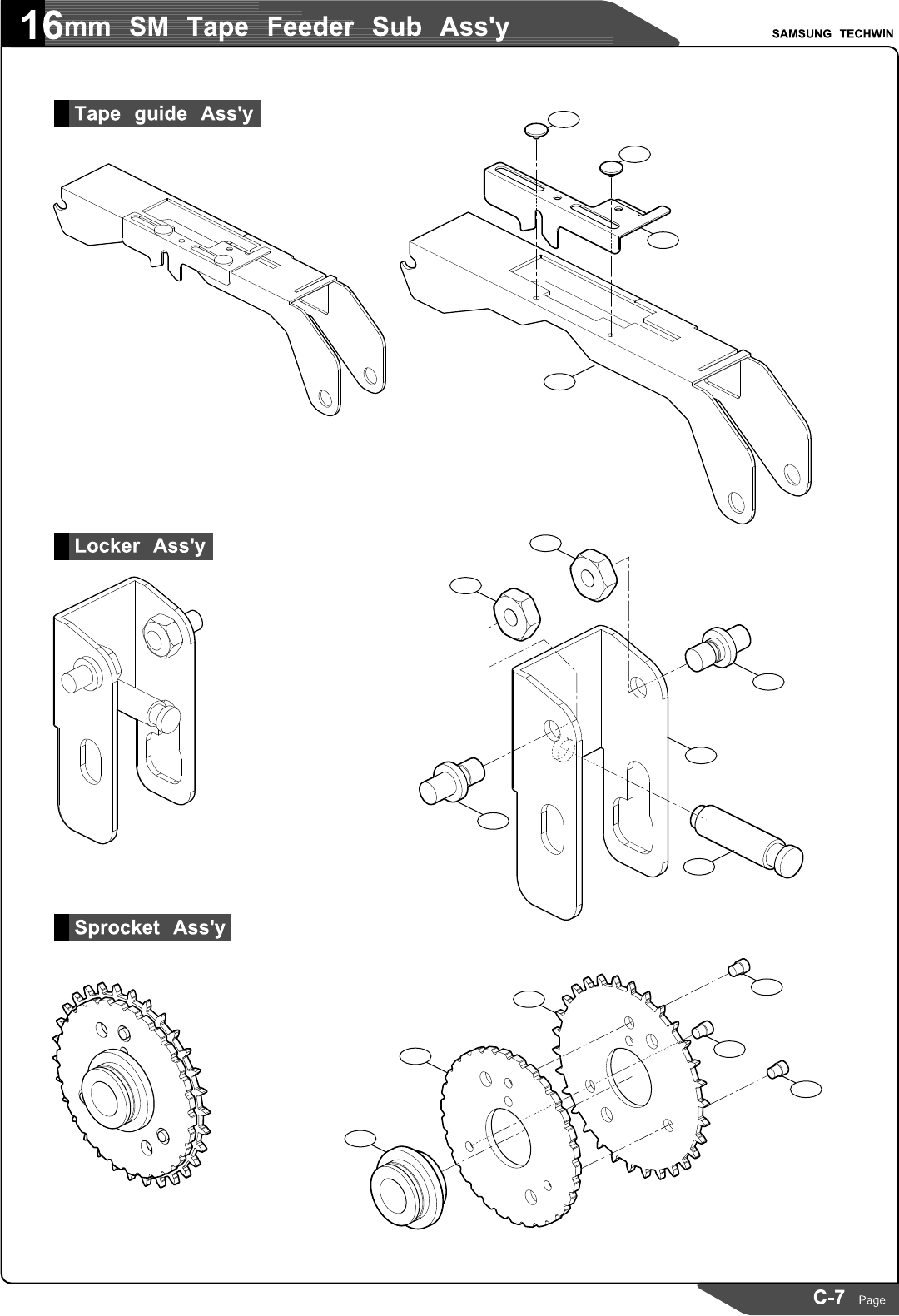 16mm SM Tape Feeder Sub Ass'y

SAMSUNG TECHWIN

Tape guide Ass'y

Locker Ass'y

Sprocket Ass'y

C-7 Page