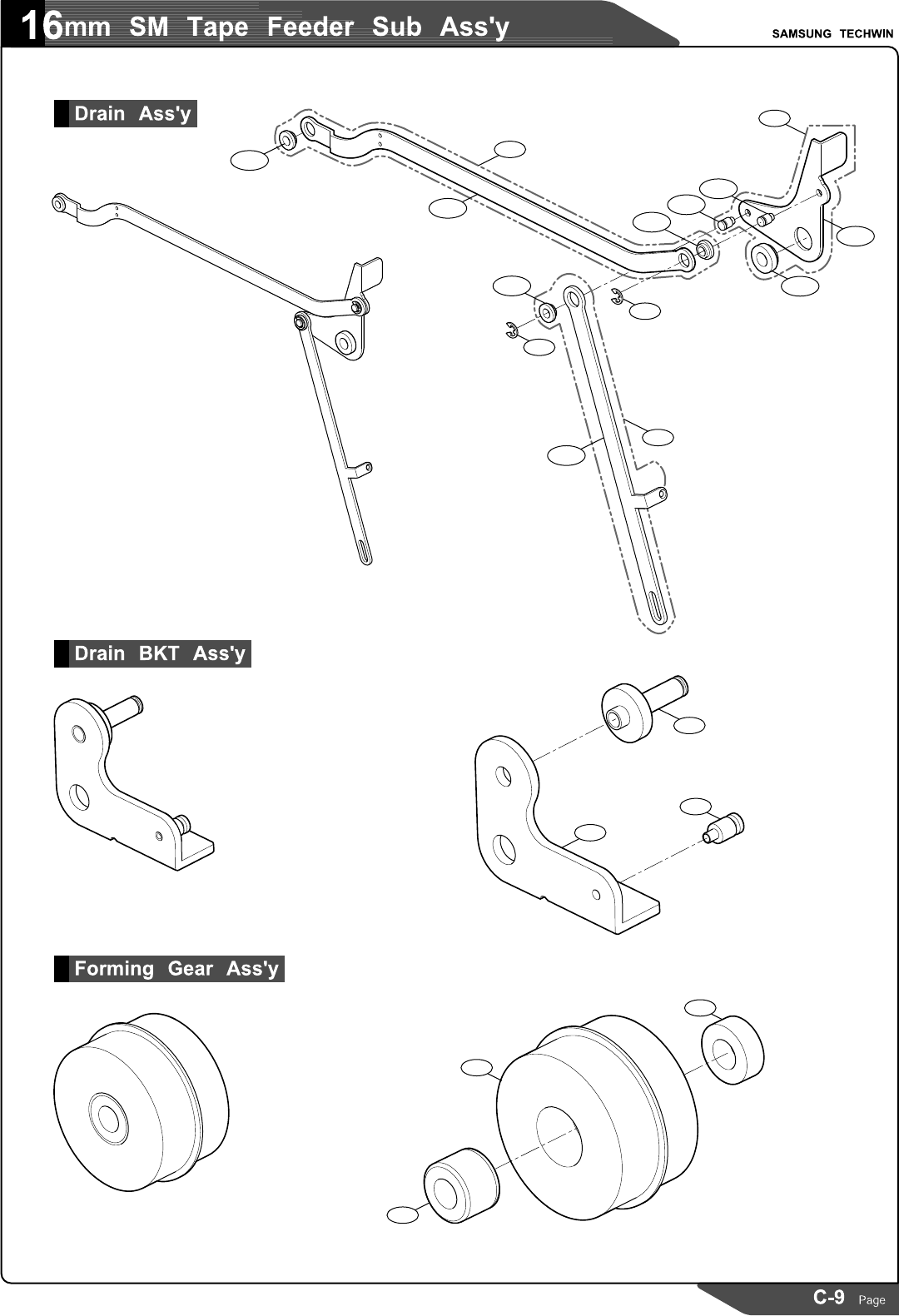 16mm SM Tape Feeder Sub Ass'y

SAMSUNG TECHWIN

Drain Ass'y

Drain BKT Ass'y

Forming Gear Ass'y

C-9 Page