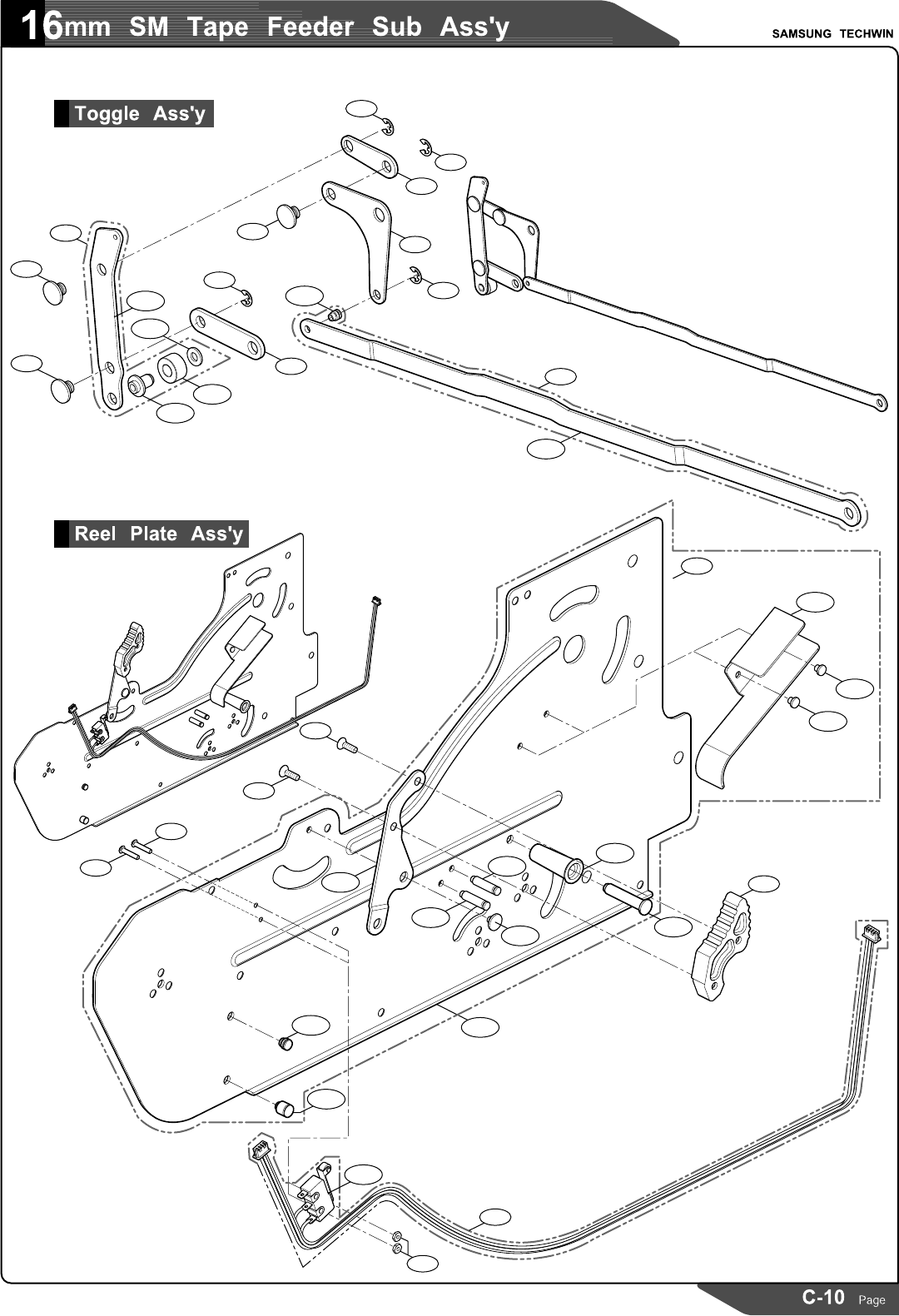 16mm SM Tape Feeder Sub Ass'y

SAMSUNG TECHWIN

Toggle Ass'y

Reel Plate Ass'y

C-10 Page