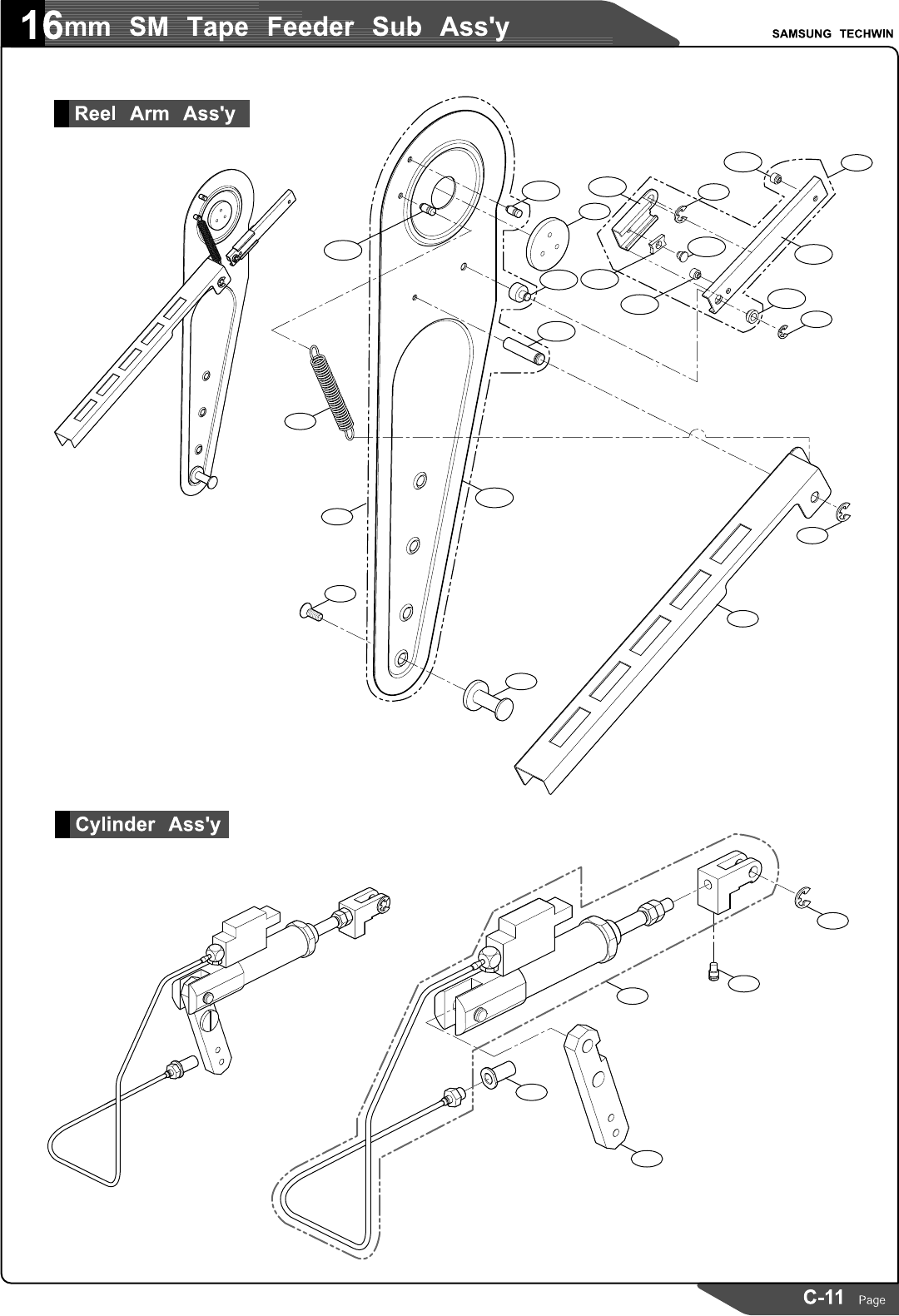 16mm SM Tape Feeder Sub Ass'y

SAMSUNG TECHWIN

Reel Arm Ass'y

Cylinder Ass'y

C-11 Page