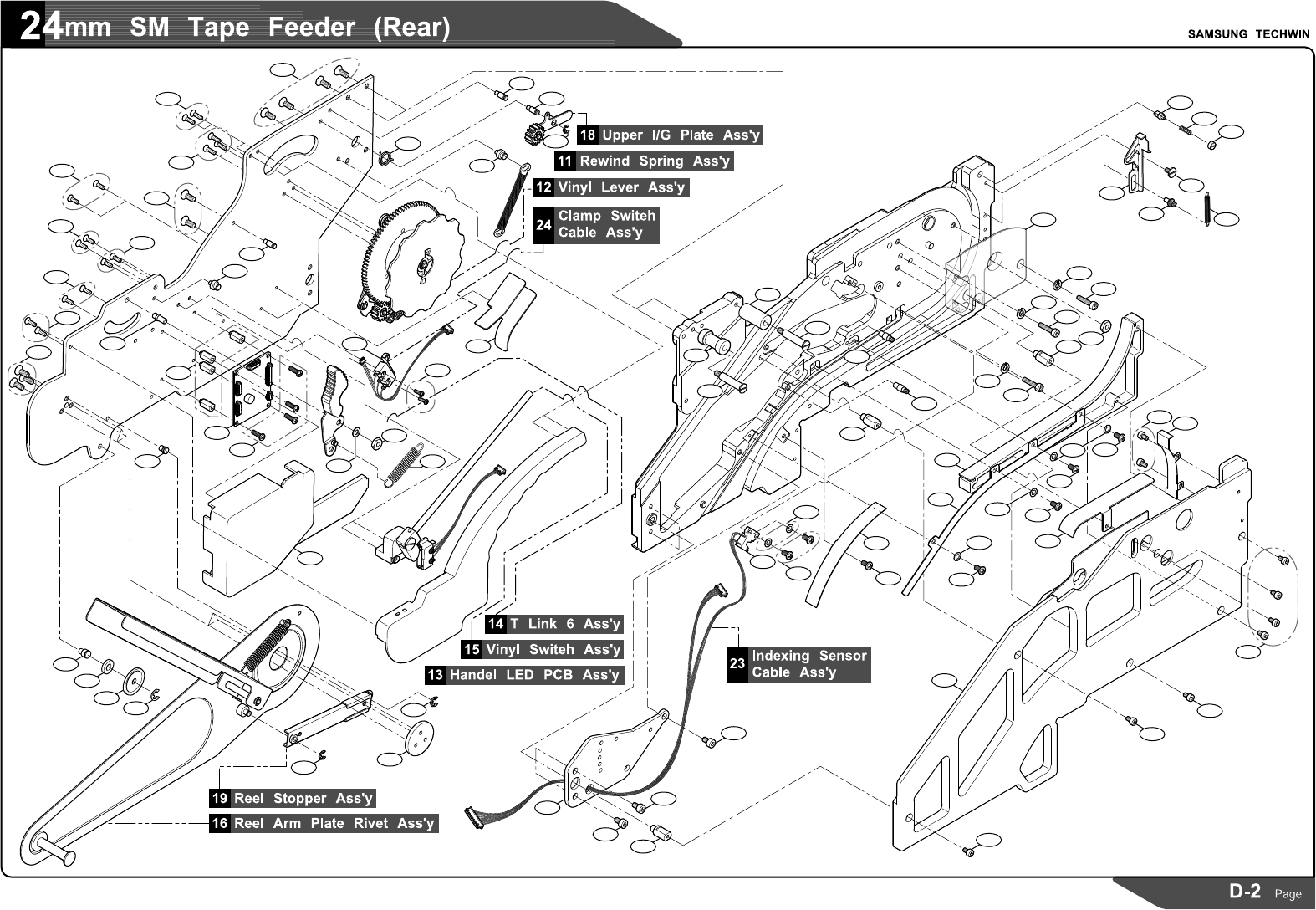 24mm SM Tape Feeder (Rear)

SAMSUNG TECHWIN

18 Upper I/G Plate Ass'y

11 Rewind Spring Ass'y

12 Vinyl Lever Ass'y

24 Clamp Switeh Cable Ass'y

14 T Link 6 Ass'y

15 Vinyl Switeh Ass'y

13 Handel LED PCB Ass'y

23 Indexing Sensor Cable Ass'y

19 Reel Stopper Ass'y

16 Reel Arm Plate Rivet Ass'y

D-2 Page