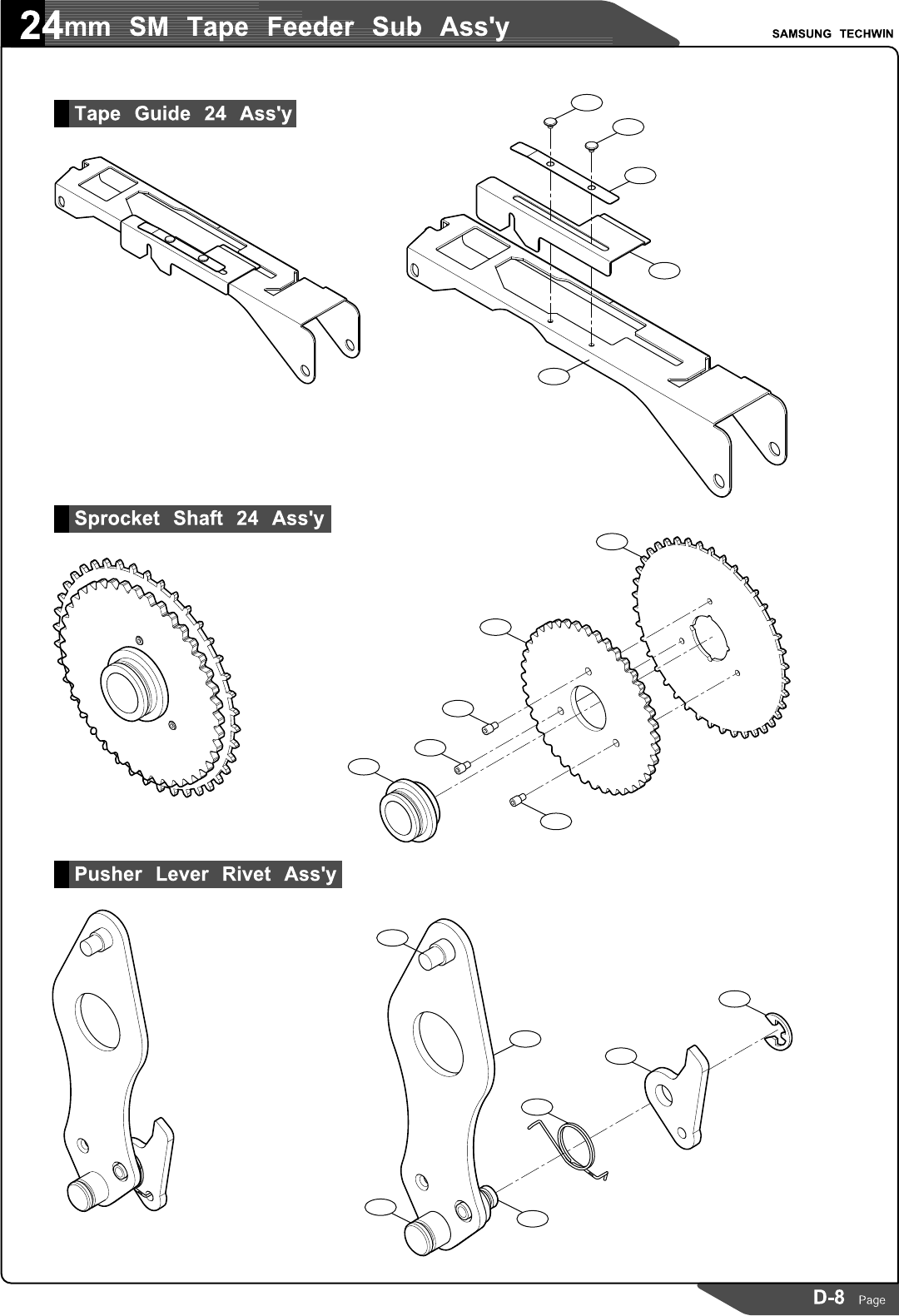 24mm SM Tape Feeder Sub Ass'y

SAMSUNG TECHWIN

Tape Guide 24 Ass'y

Sprocket Shaft 24 Ass'y

Pusher Lever Rivet Ass'y

D-8 Page