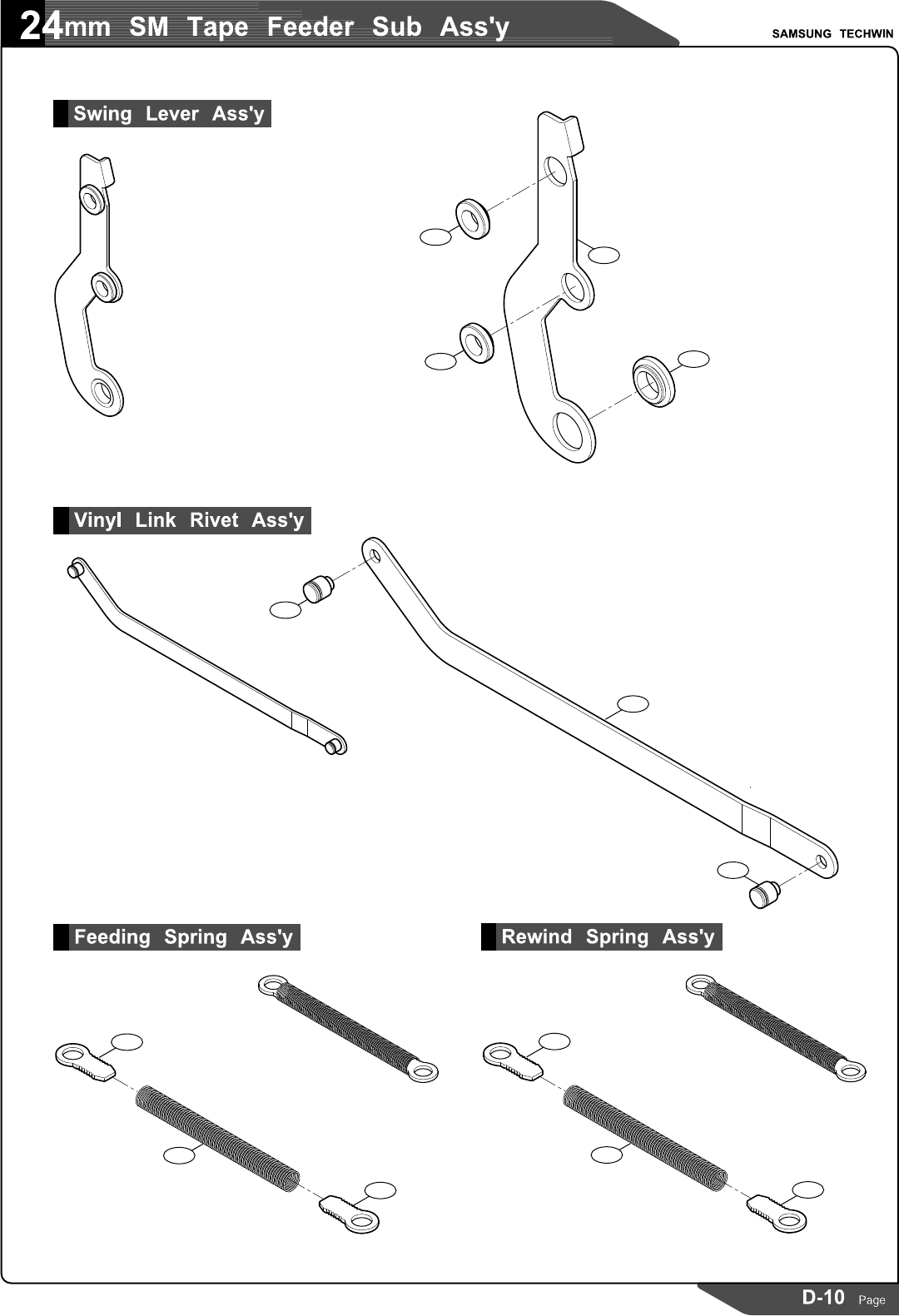 24mm SM Tape Feeder Sub Ass'y

SAMSUNG TECHWIN

Swing Lever Ass'y

Vinyl Link Rivet Ass'y

Feeding Spring Ass'y

Rewind Spring Ass'y

D-10 Page