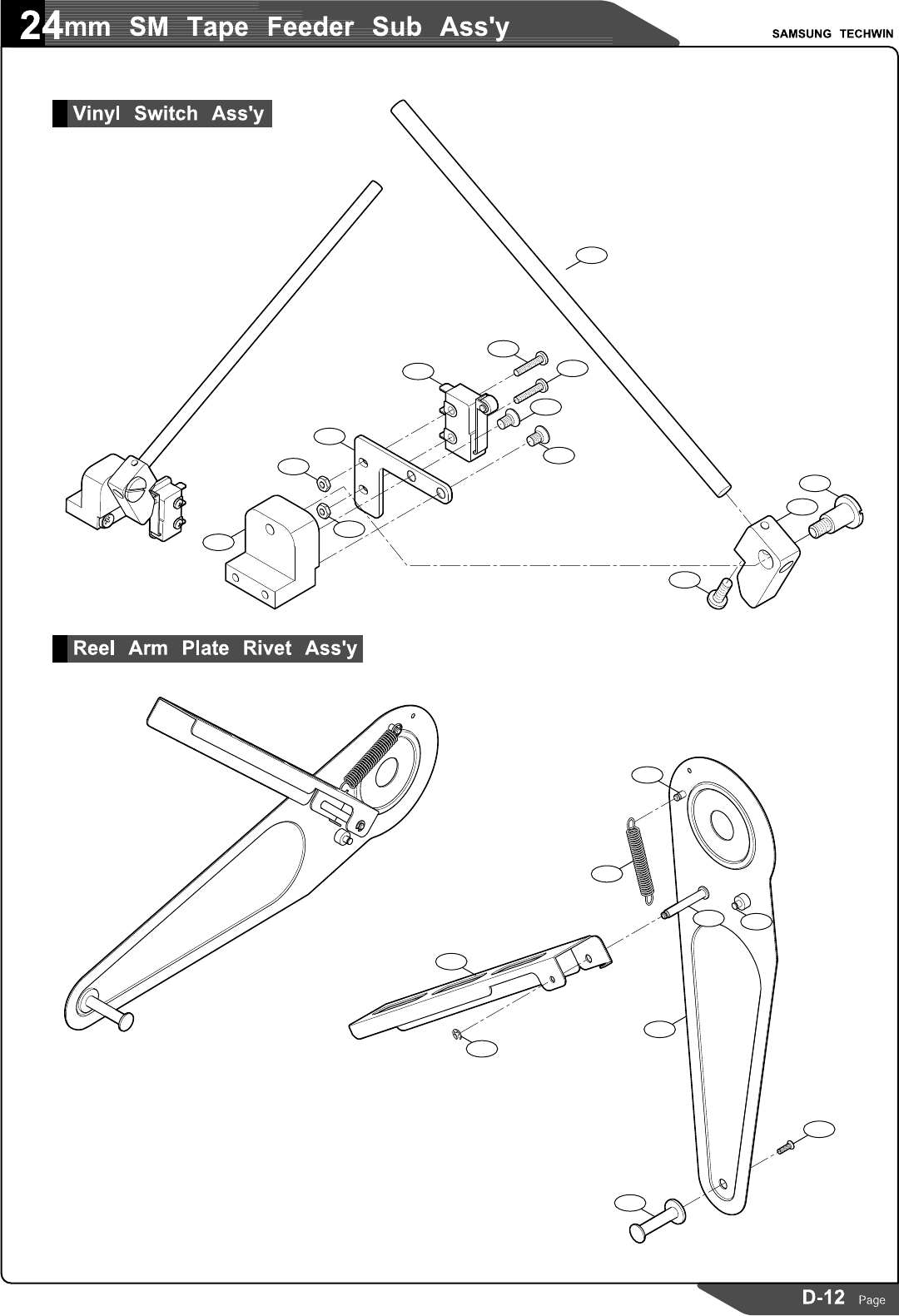 24mm SM Tape Feeder Sub Ass'y

SAMSUNG TECHWIN

Vinyl Switch Ass'y

Reel Arm Plate Rivet Ass'y

D-12 Page