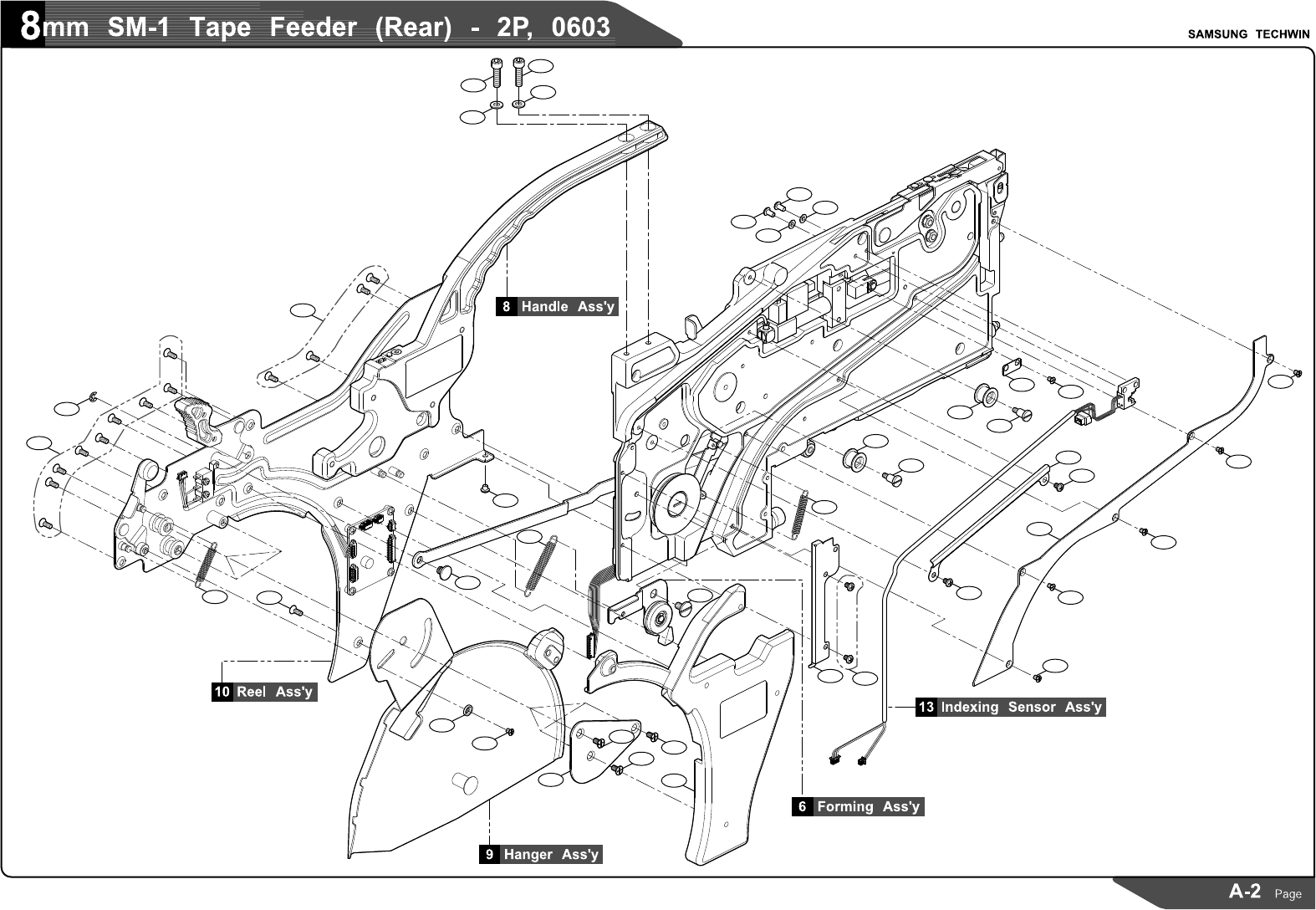 8mm SM-1 Tape Feeder (Rear) - 2P, 0603

SAMSUNG TECHWIN

8 Handle Ass'y

10 Reel Ass'y

13 Indexing Sensor Ass'y

6 Forming Ass'y

9 Hanger Ass'y

A-2 Page