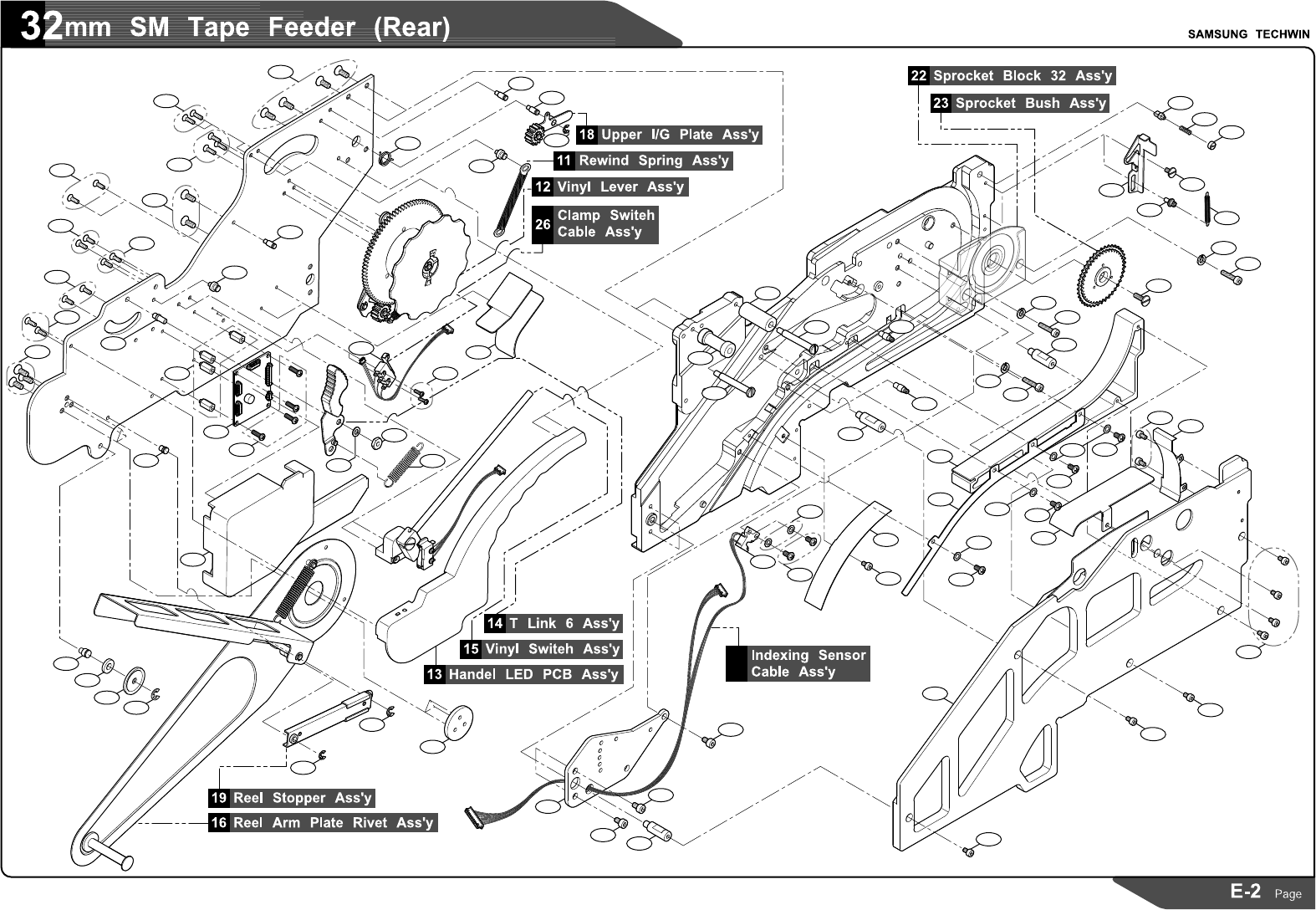 32mm SM Tape Feeder (Rear)

SAMSUNG TECHWIN

22 Sprocket Block 32 Ass'y

23 Sprocket Bush Ass'y

18 Upper I/G Plate Ass'y

11 Rewind Spring Ass'y

12 Vinyl Lever Ass'y

26 Clamp Switeh Cable Ass'y

14 T Link 6 Ass'y

15 Vinyl Switeh Ass'y

13 Handel LED PCB Ass'y

Indexing Sensor Cable Ass'y

19 Reel Stopper Ass'y

16 Reel Arm Plate Rivet Ass'y

E-2 Page