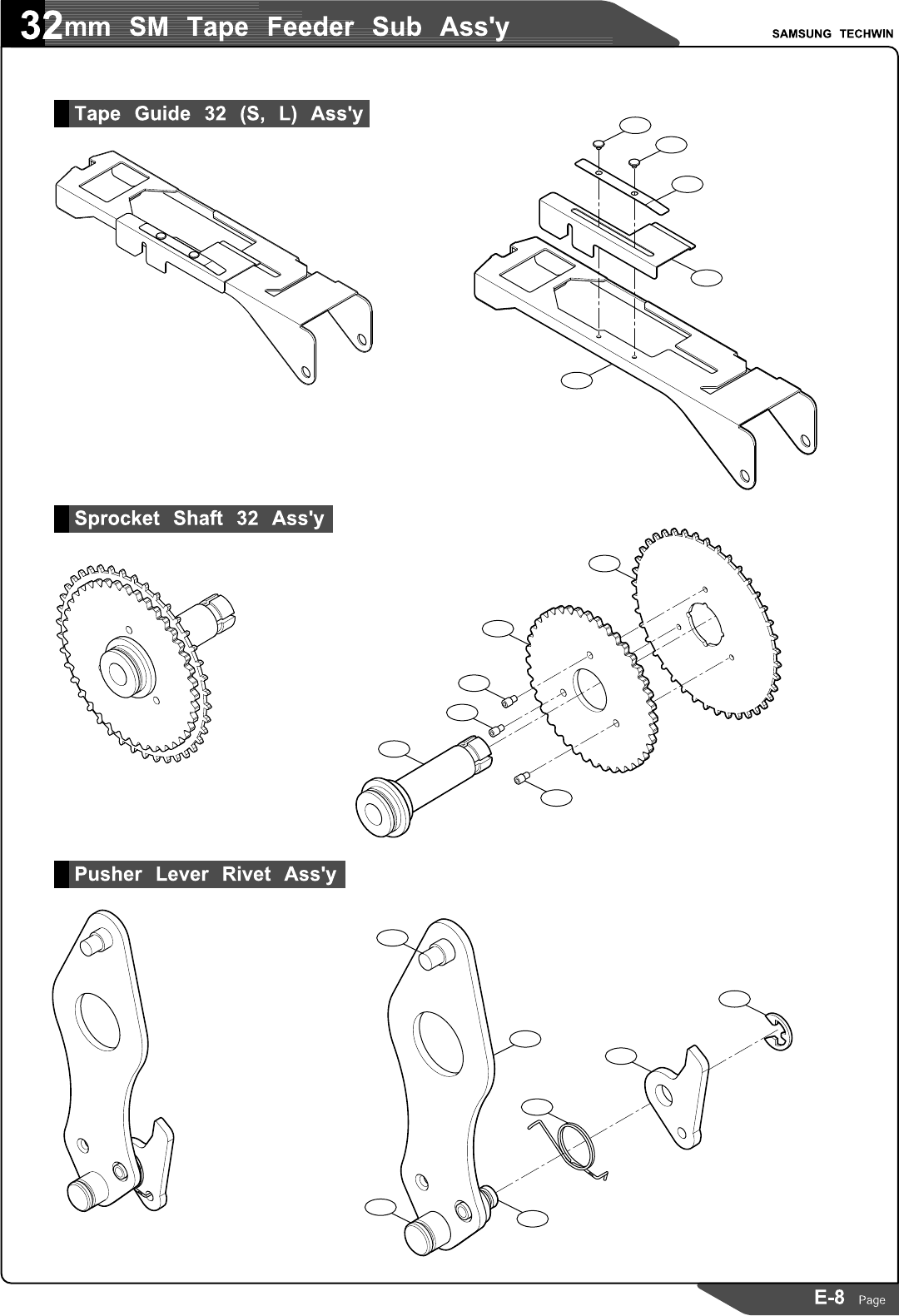 32mm SM Tape Feeder Sub Ass'y

SAMSUNG TECHWIN

Tape Guide 32 (S, L) Ass'y

Sprocket Shaft 32 Ass'y

Pusher Lever Rivet Ass'y

E-8 Page