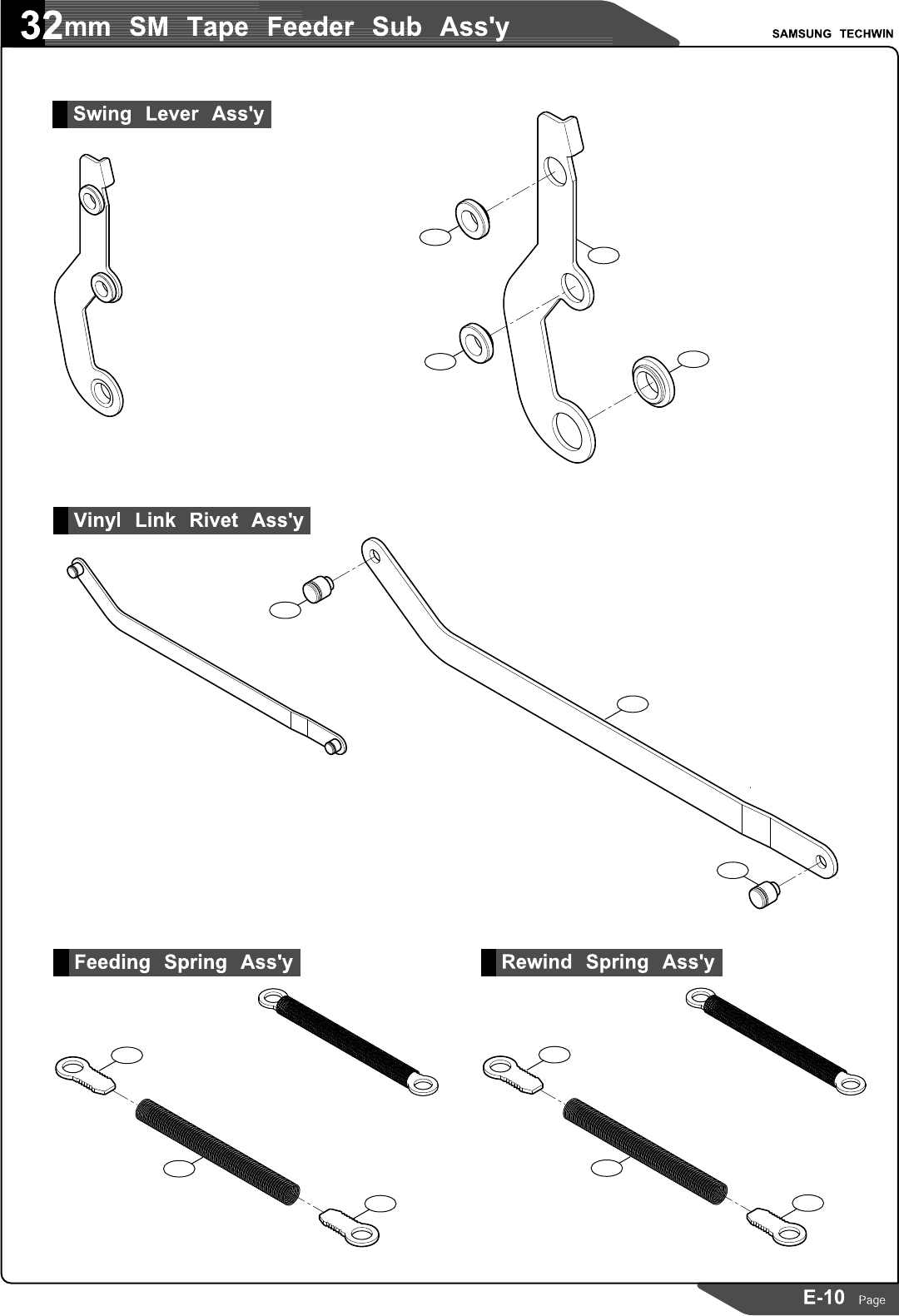 32mm SM Tape Feeder Sub Ass'y

SAMSUNG TECHWIN

Swing Lever Ass'y

Vinyl Link Rivet Ass'y

Feeding Spring Ass'y

Rewind Spring Ass'y

E-10 Page