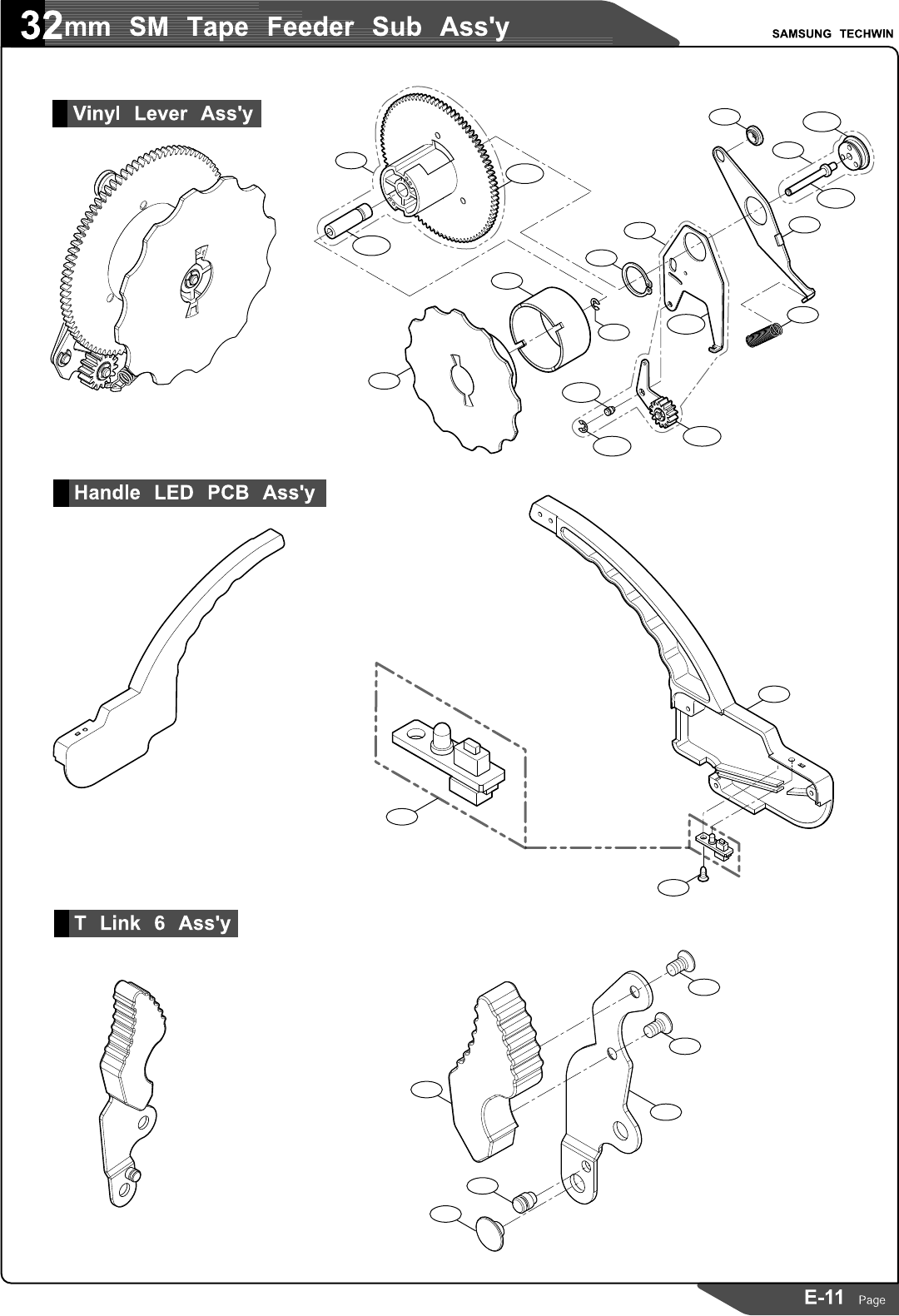 32mm SM Tape Feeder Sub Ass'y

SAMSUNG TECHWIN

Vinyl Lever Ass'y

Handle LED PCB Ass'y

T Link 6 Ass'y

E-11 Page