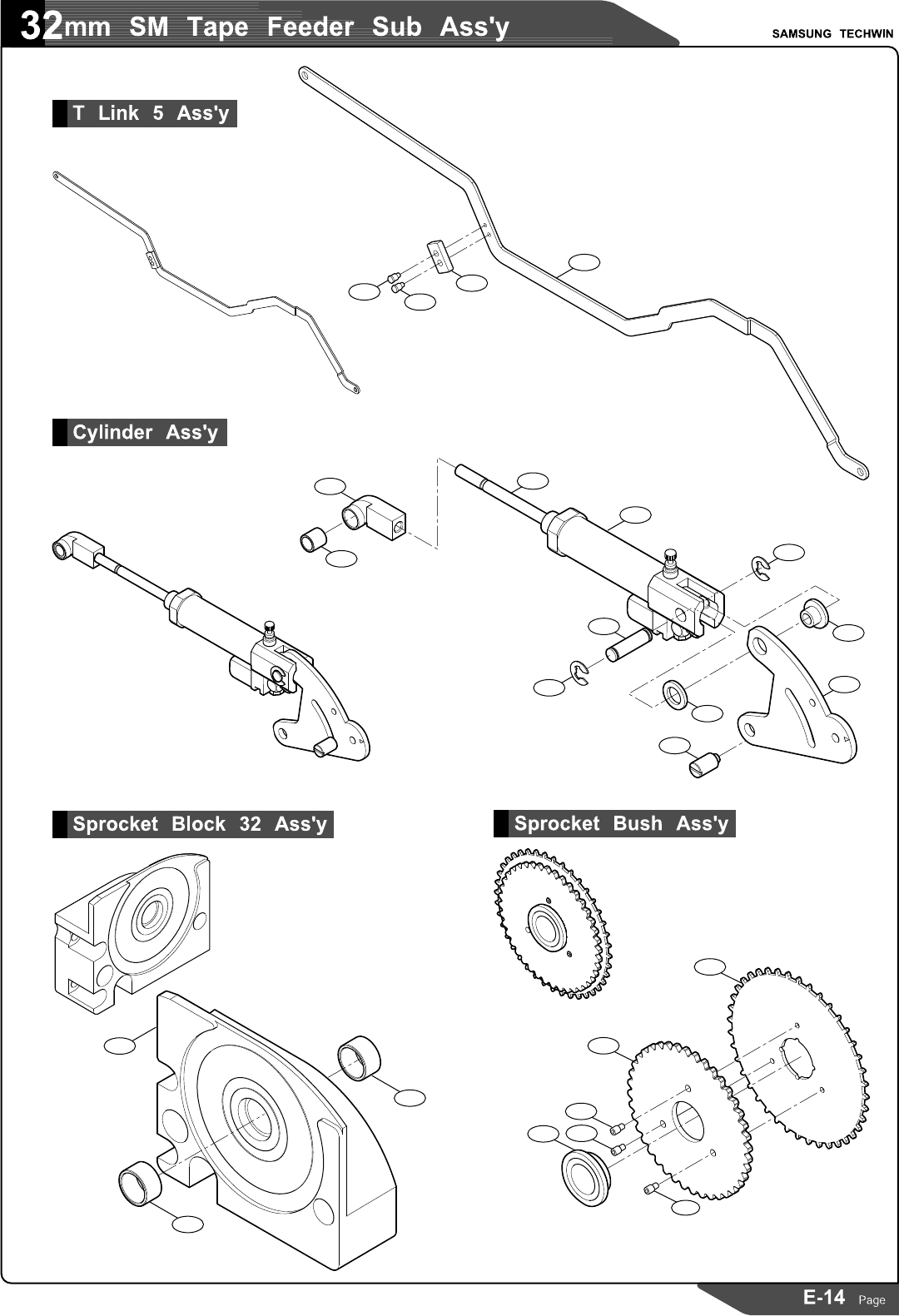 32mm SM Tape Feeder Sub Ass'y

SAMSUNG TECHWIN

T Link 5 Ass'y

Cylinder Ass'y

Sprocket Block 32 Ass'y

Sprocket Bush Ass'y

E-14 Page