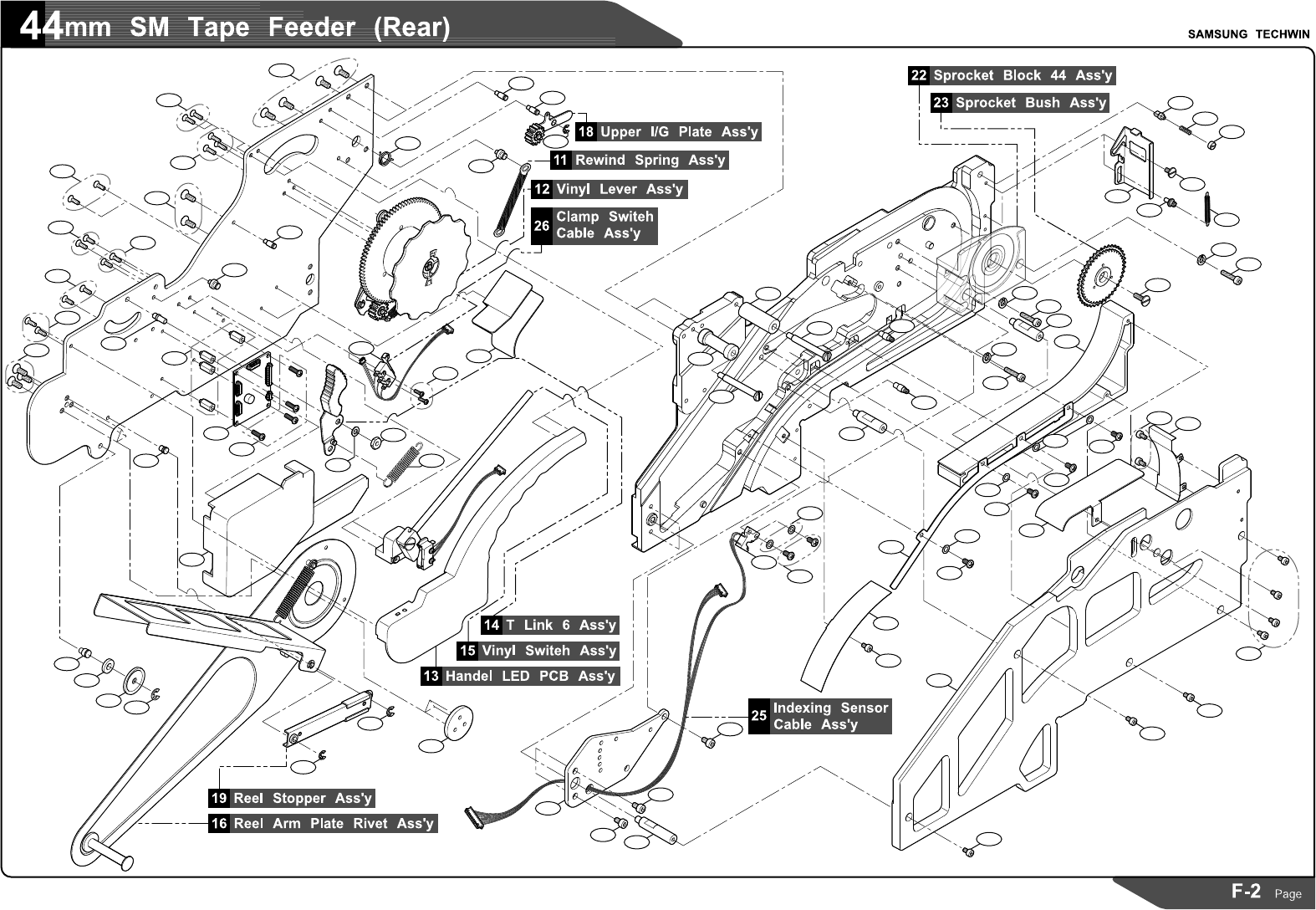 44mm SM Tape Feeder (Rear)

SAMSUNG TECHWIN

22 Sprocket Block 44 Ass'y

23 Sprocket Bush Ass'y

18 Upper I/G Plate Ass'y

11 Rewind Spring Ass'y

12 Vinyl Lever Ass'y

26 Clamp Switeh Cable Ass'y

14 T Link 6 Ass'y

15 Vinyl Switeh Ass'y

13 Handel LED PCB Ass'y

25 Indexing Sensor Cable Ass'y

19 Reel Stopper Ass'y

16 Reel Arm Plate Rivet Ass'y

F-2 Page