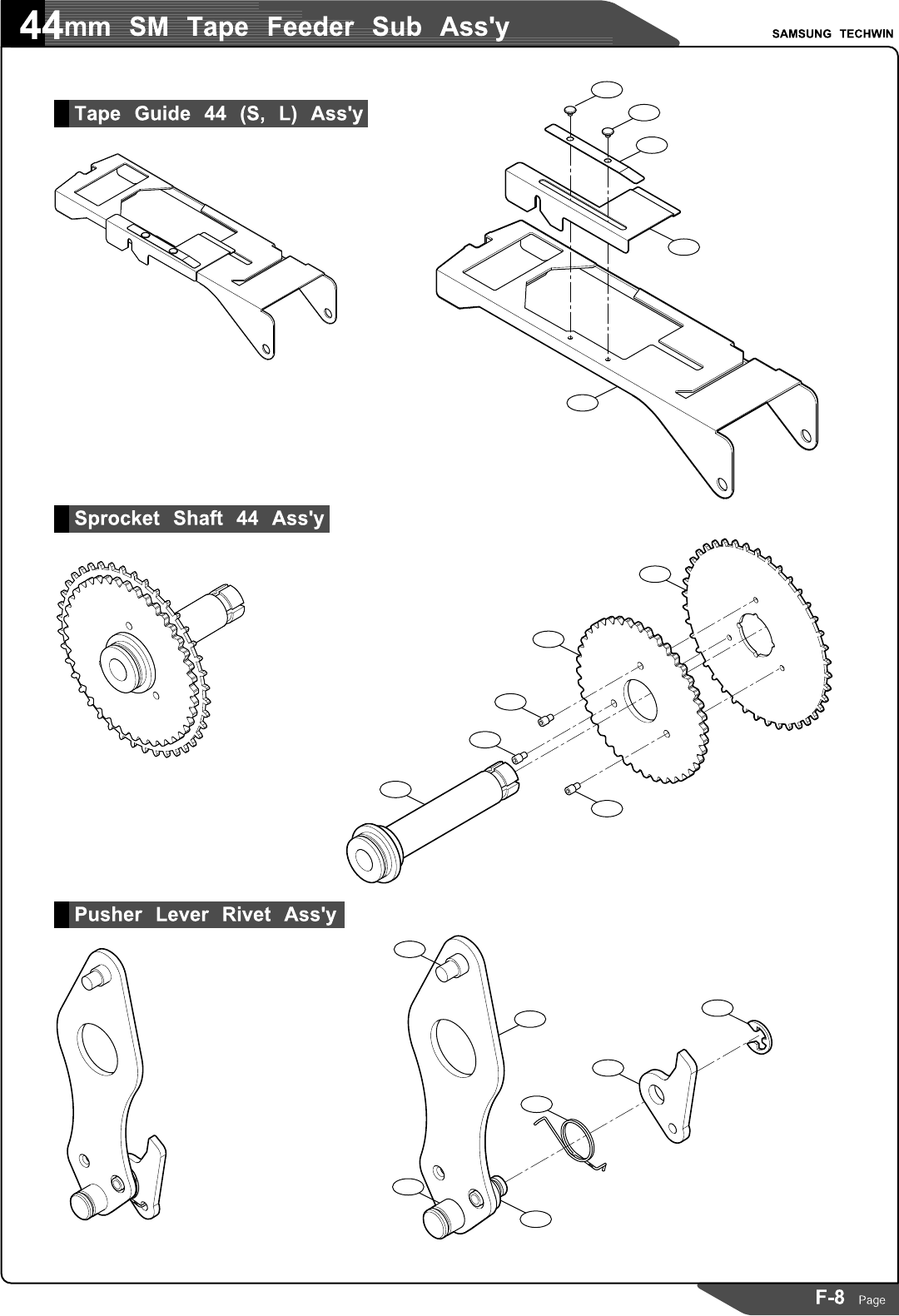 44mm SM Tape Feeder Sub Ass'y

SAMSUNG TECHWIN

Tape Guide 44 (S, L) Ass'y

Sprocket Shaft 44 Ass'y

Pusher Lever Rivet Ass'y

F-8 Page