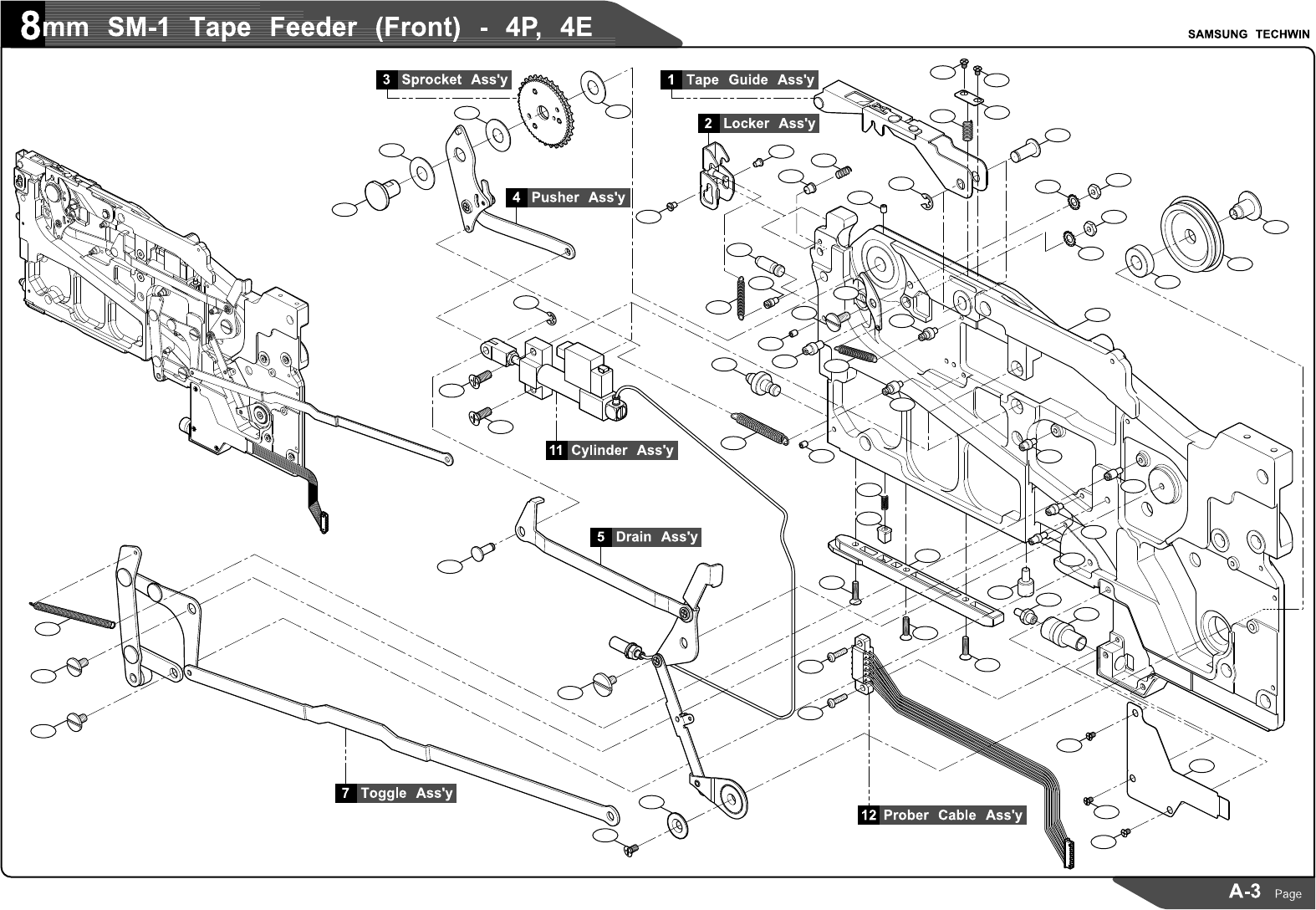 8mm SM-1 Tape Feeder (Front) - 4P, 4E

SAMSUNG TECHWIN

3 Sprocket Ass'y

1 Tape Guide Ass'y

2 Locker Ass'y

4 Pusher Ass'y

11 Cylinder Ass'y

5 Drain Ass'y

7 Toggle Ass'y

12 Prober Cable Ass'y

A-3 Page