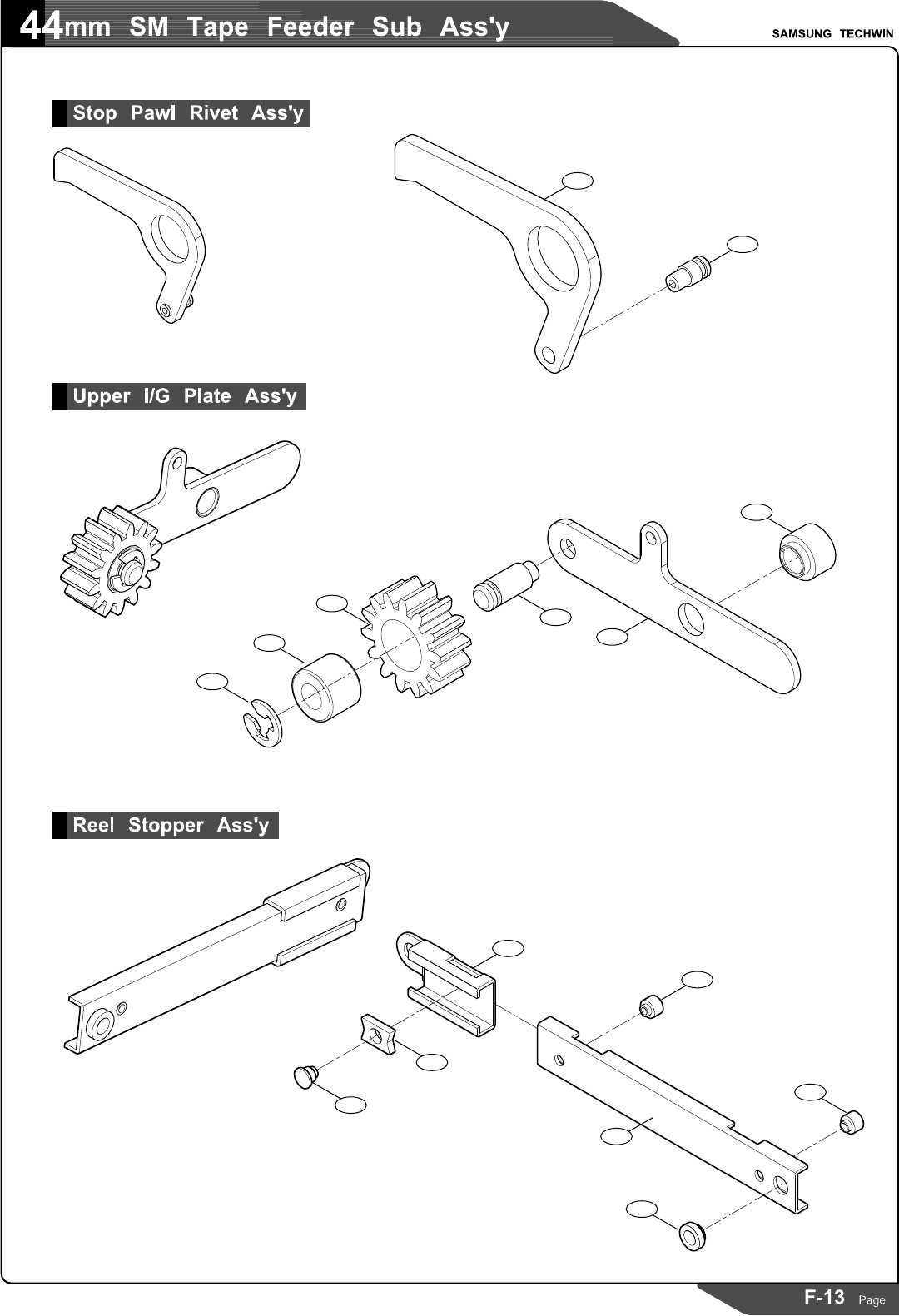 44mm SM Tape Feeder Sub Ass'y

SAMSUNG TECHWIN

Stop Pawl Rivet Ass'y

Upper I/G Plate Ass'y

Reel Stopper Ass'y

F-13 Page