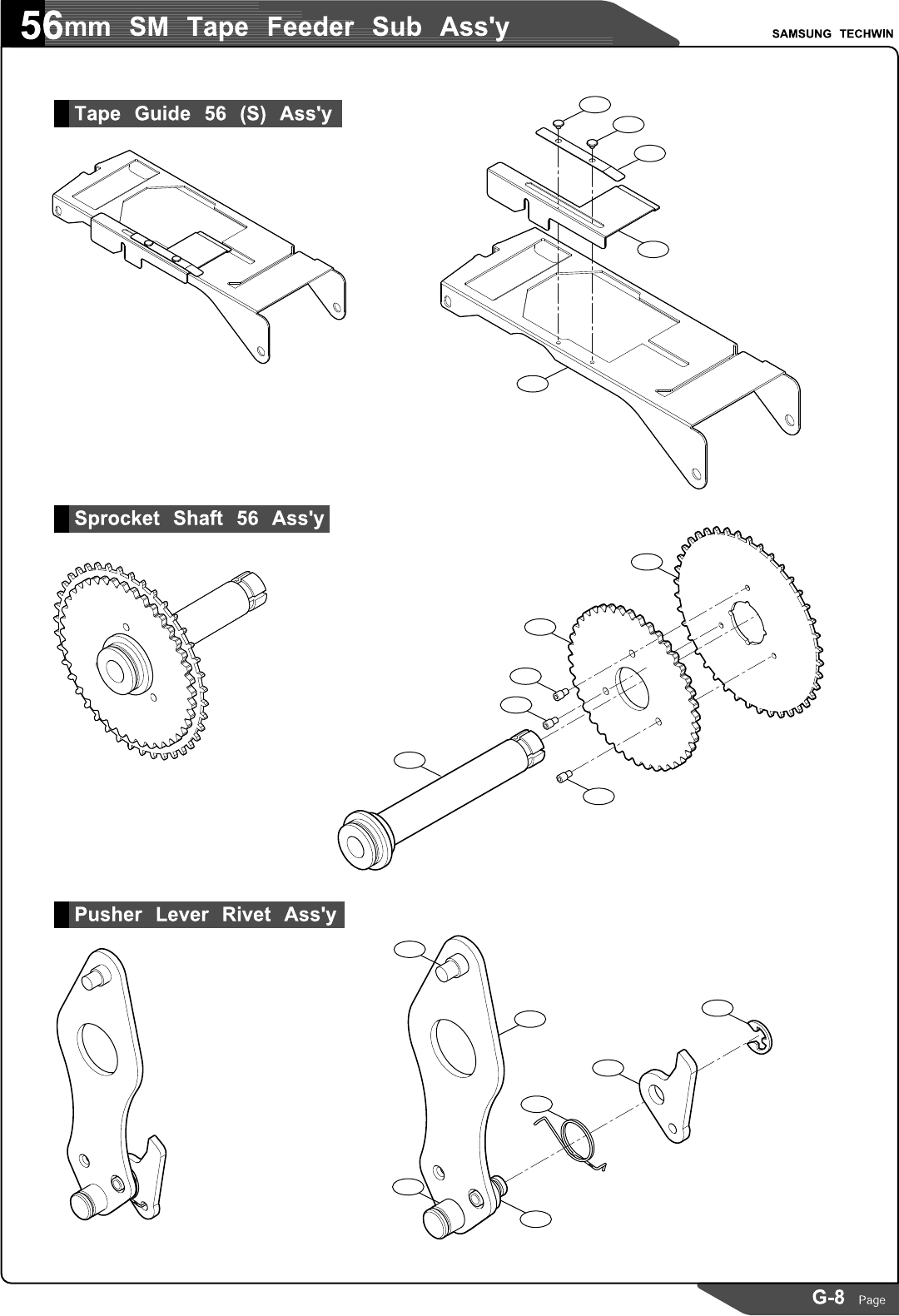 56mm SM Tape Feeder Sub Ass'y

SAMSUNG TECHWIN

Tape Guide 56 (S) Ass'y

Sprocket Shaft 56 Ass'y

Pusher Lever Rivet Ass'y

G-8 Page