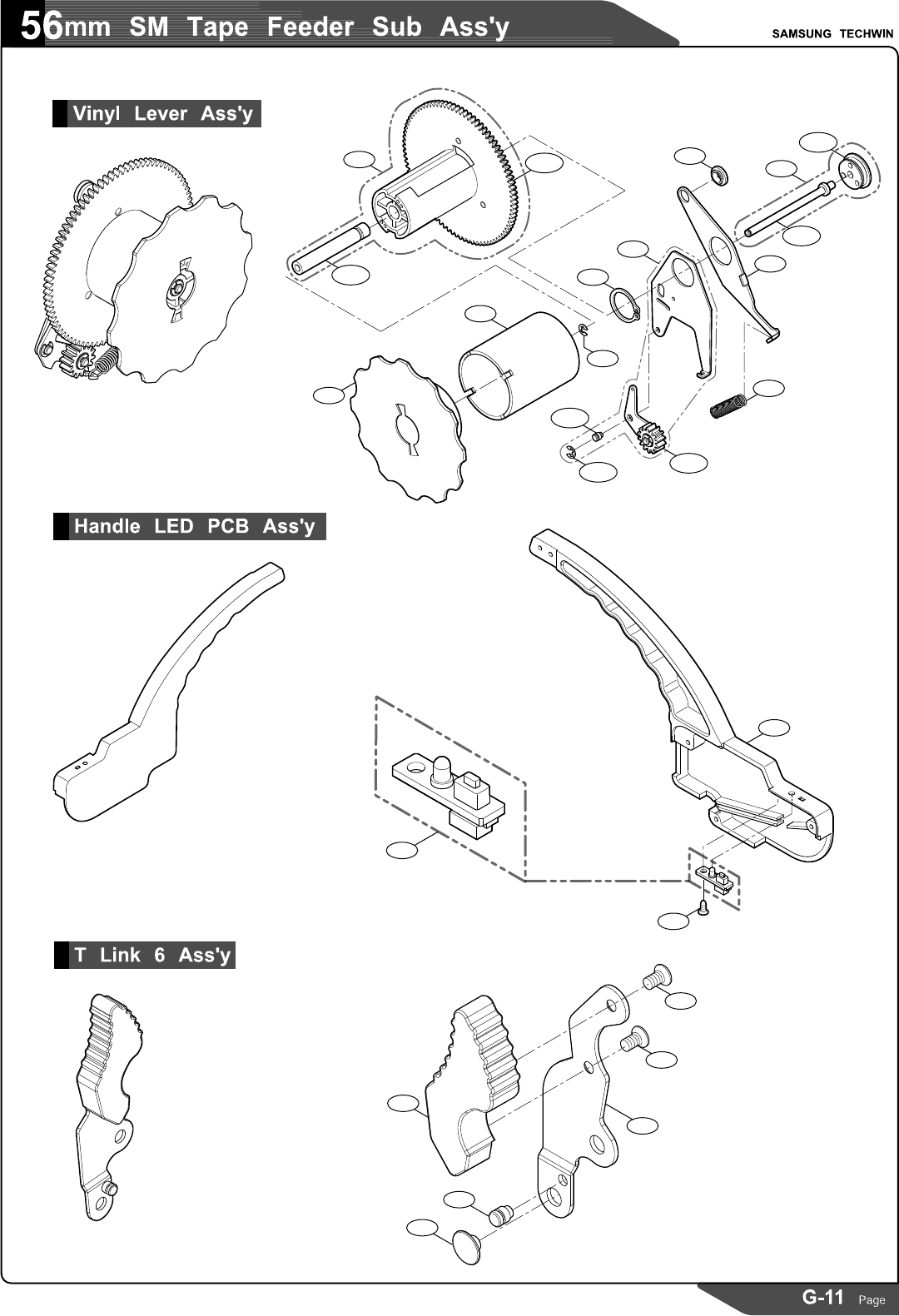 56mm SM Tape Feeder Sub Ass'y

SAMSUNG TECHWIN

Vinyl Lever Ass'y

Handle LED PCB Ass'y

T Link 6 Ass'y

G-11 Page