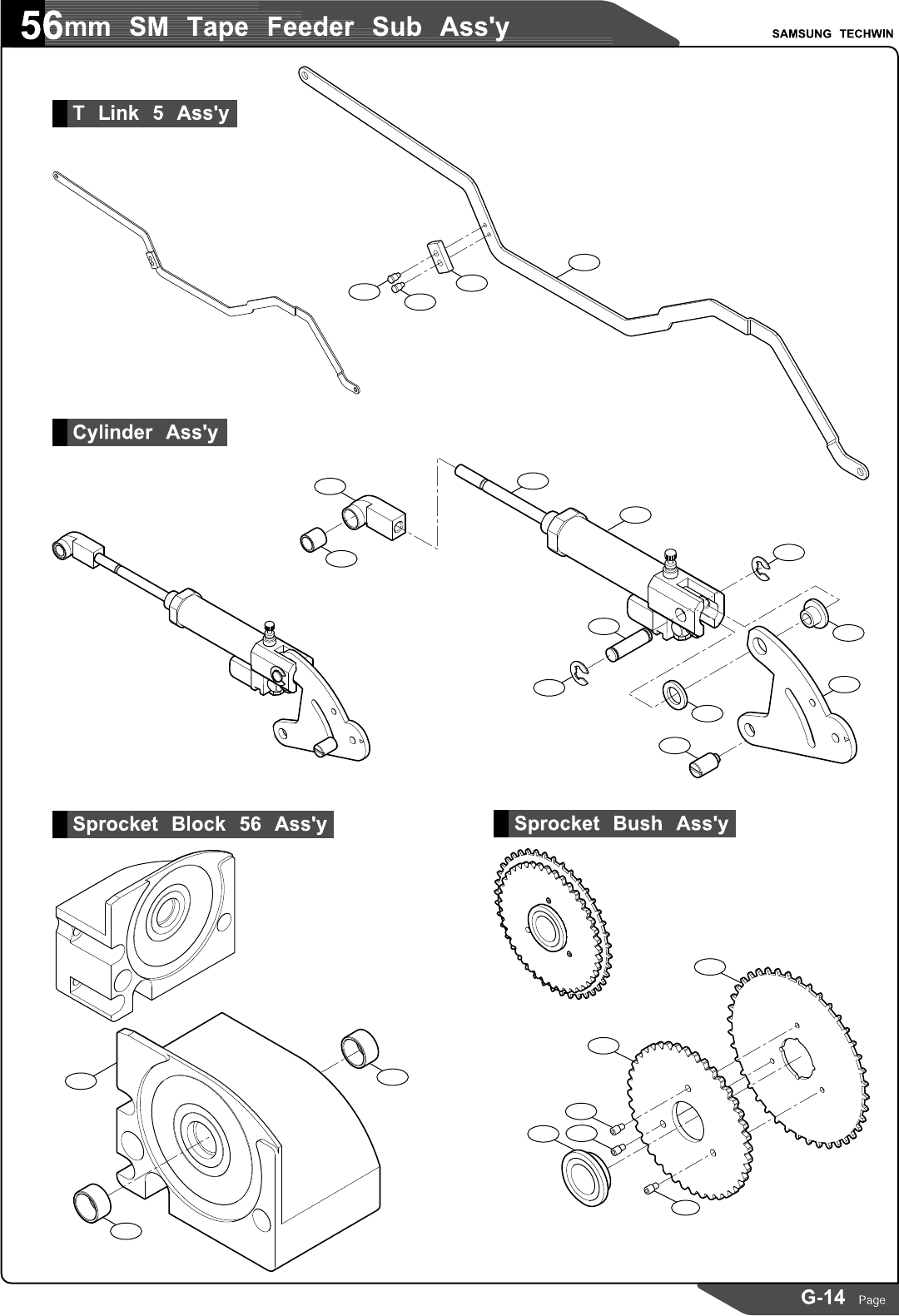 56mm SM Tape Feeder Sub Ass'y

SAMSUNG TECHWIN

T Link 5 Ass'y

Cylinder Ass'y

Sprocket Block 56 Ass'y

Sprocket Bush Ass'y

G-14 Page