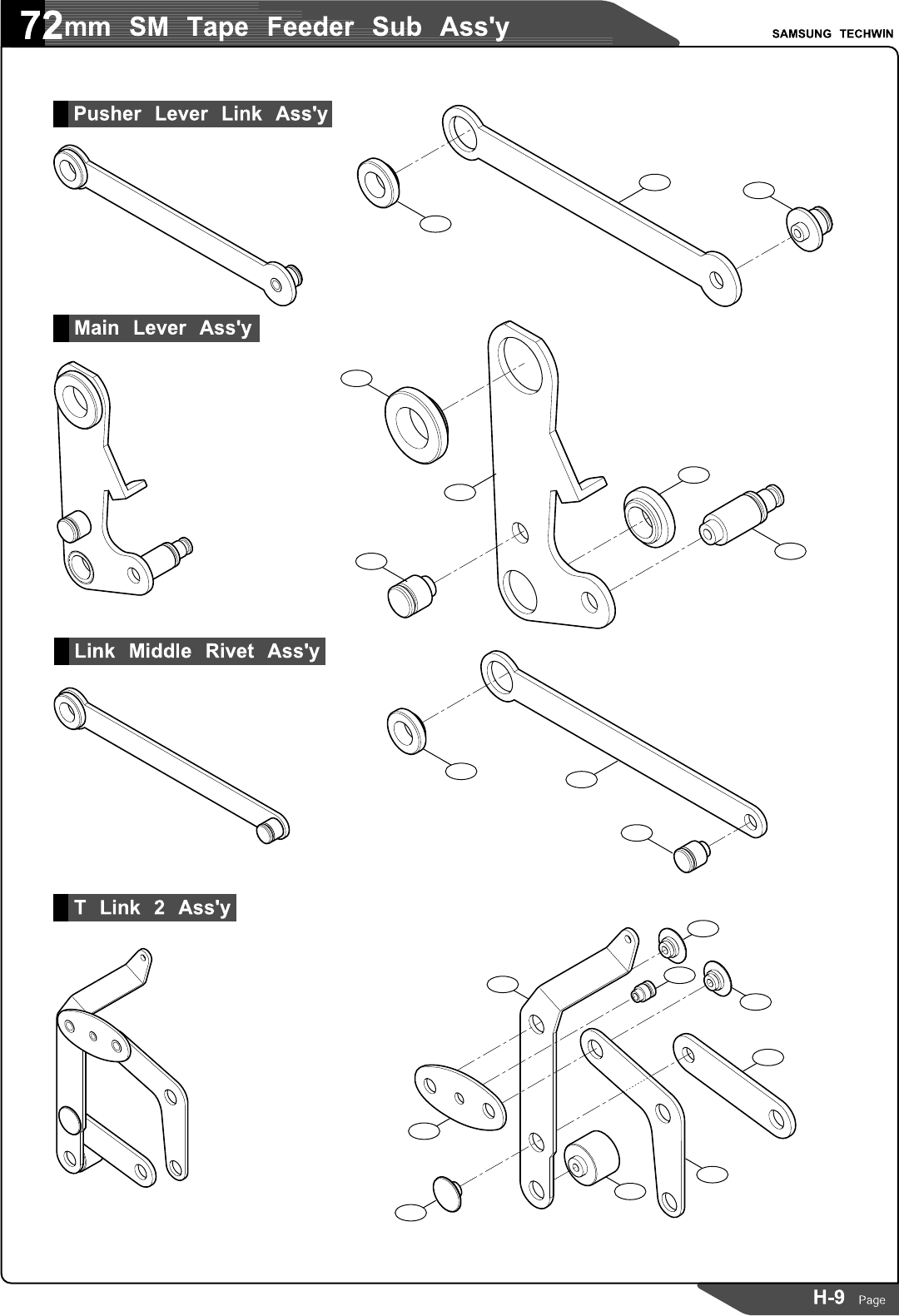 72mm SM Tape Feeder Sub Ass'y

SAMSUNG TECHWIN

Pusher Lever Link Ass'y

Main Lever Ass'y

Link Middle Rivet Ass'y

T Link 2 Ass'y

H-9 Page