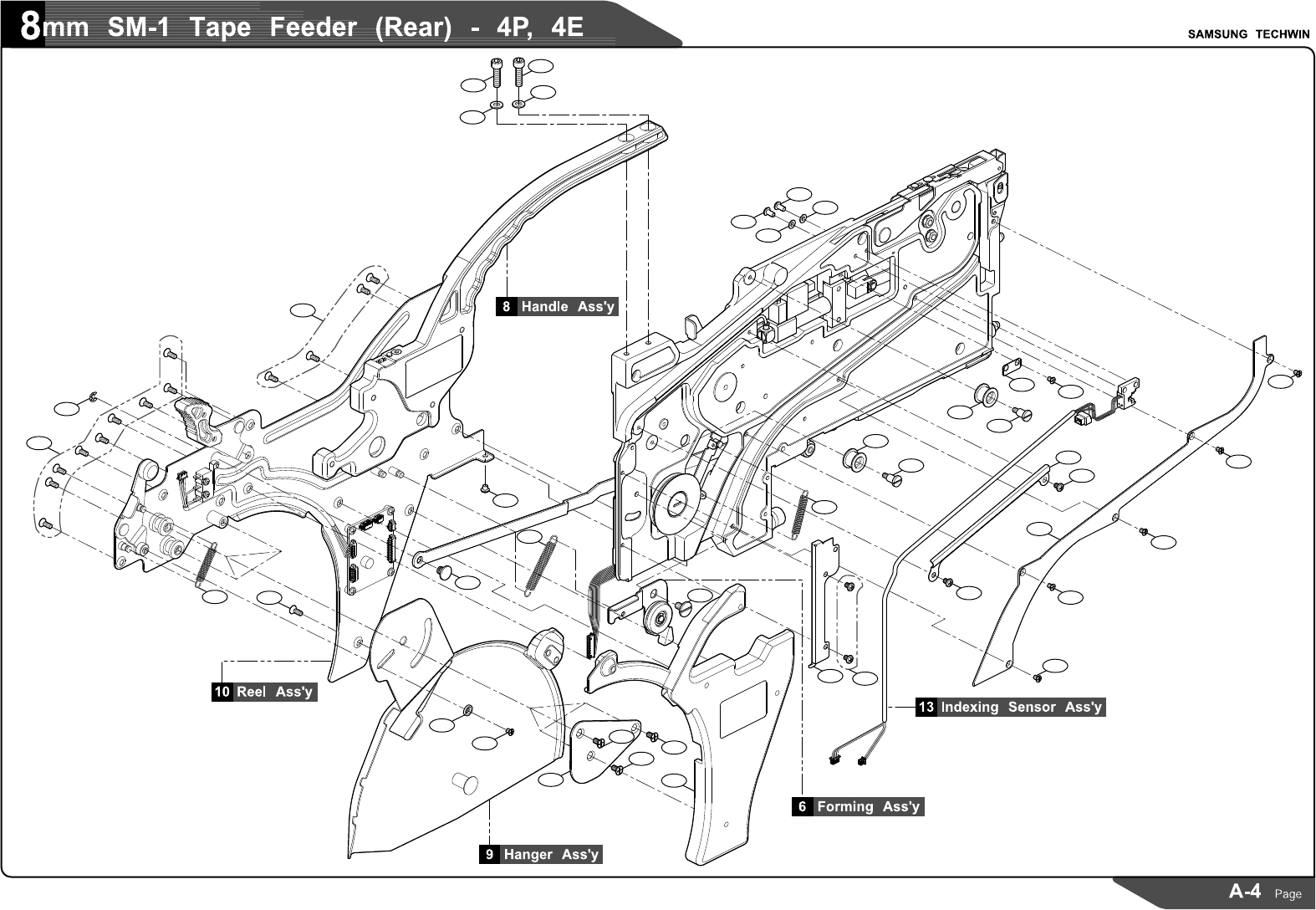 8mm SM-1 Tape Feeder (Rear) - 4P, 4E

SAMSUNG TECHWIN

8 Handle Ass'y

10 Reel Ass'y

13 Indexing Sensor Ass'y

6 Forming Ass'y

9 Hanger Ass'y

A-4 Page