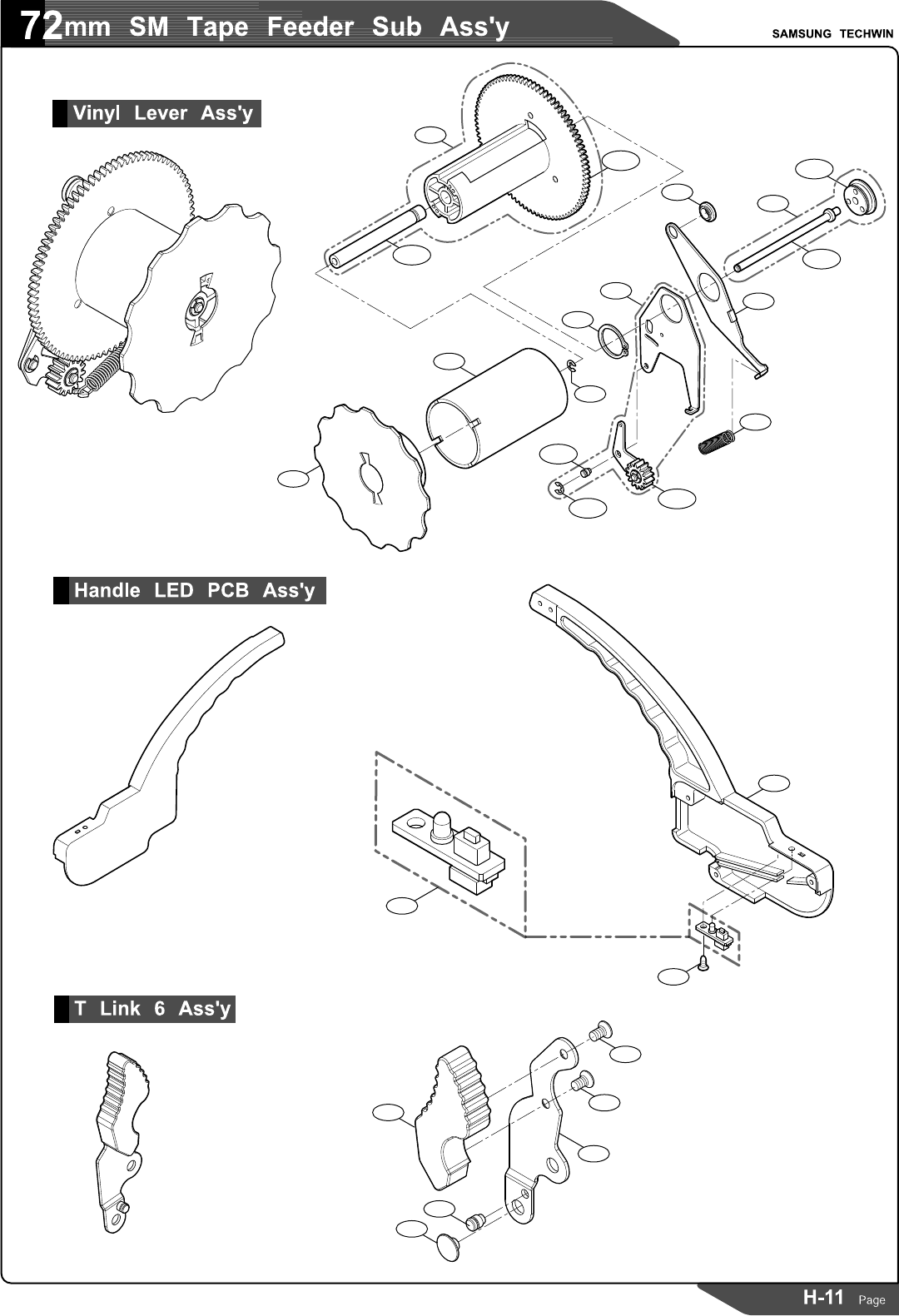 72mm SM Tape Feeder Sub Ass'y

SAMSUNG TECHWIN

Vinyl Lever Ass'y

Handle LED PCB Ass'y

T Link 6 Ass'y

H-11 Page