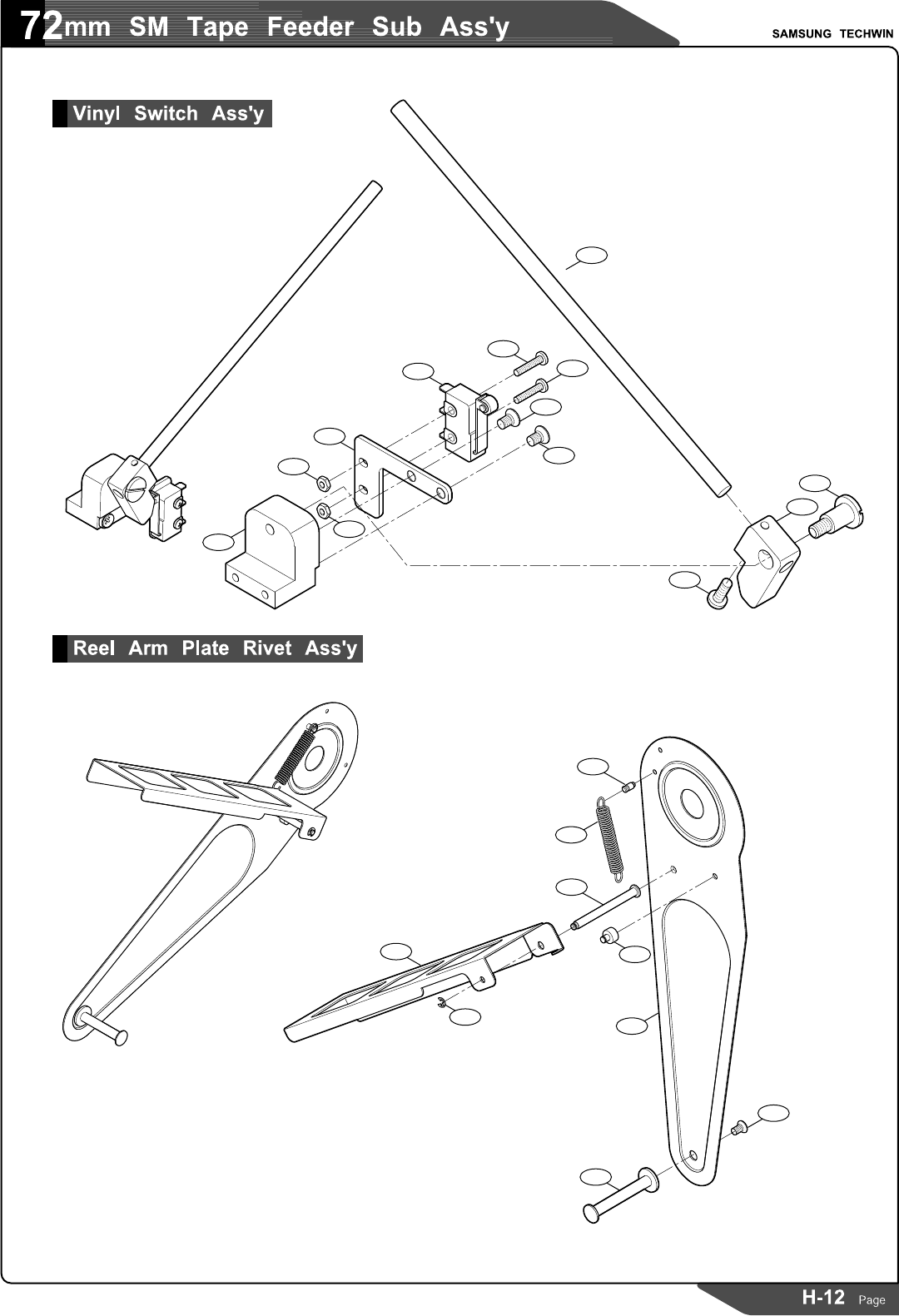 72mm SM Tape Feeder Sub Ass'y

SAMSUNG TECHWIN

Vinyl Switch Ass'y

Reel Arm Plate Rivet Ass'y

H-12 Page