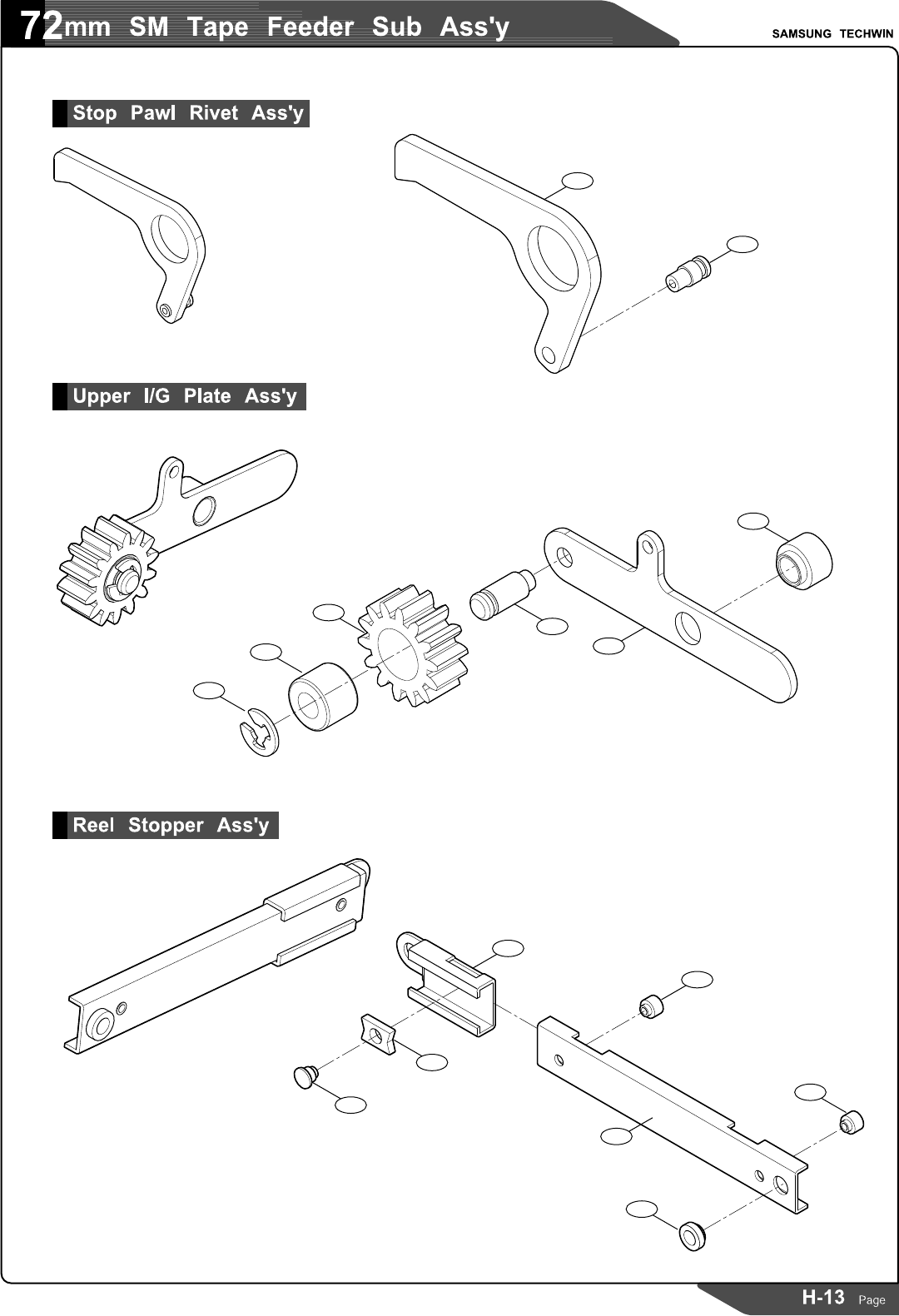 72mm SM Tape Feeder Sub Ass'y

SAMSUNG TECHWIN

Stop Pawl Rivet Ass'y

Upper I/G Plate Ass'y

Reel Stopper Ass'y

H-13 Page