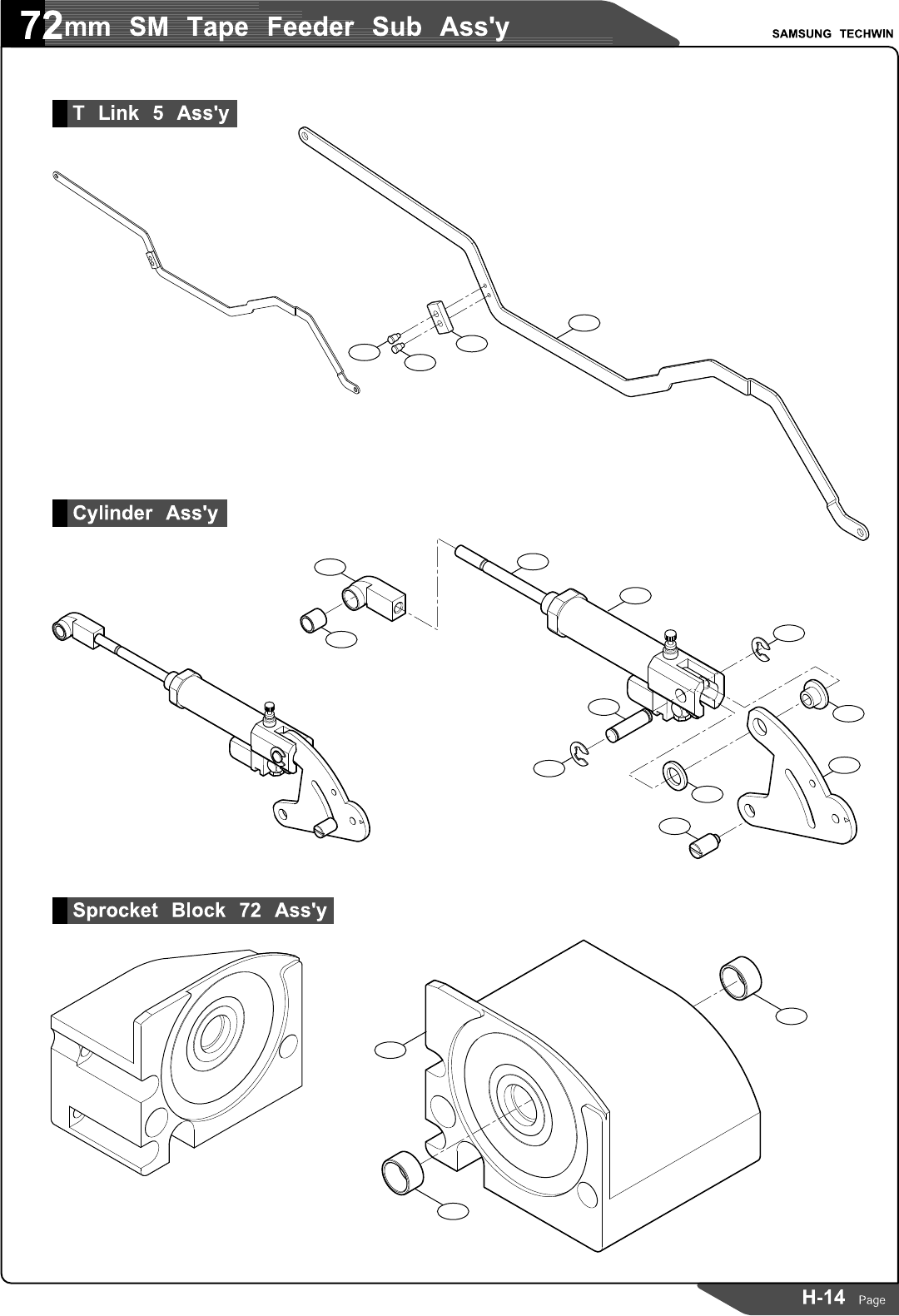 72mm SM Tape Feeder Sub Ass'y

SAMSUNG TECHWIN

T Link 5 Ass'y

Cylinder Ass'y

Sprocket Block 72 Ass'y

H-14 Page