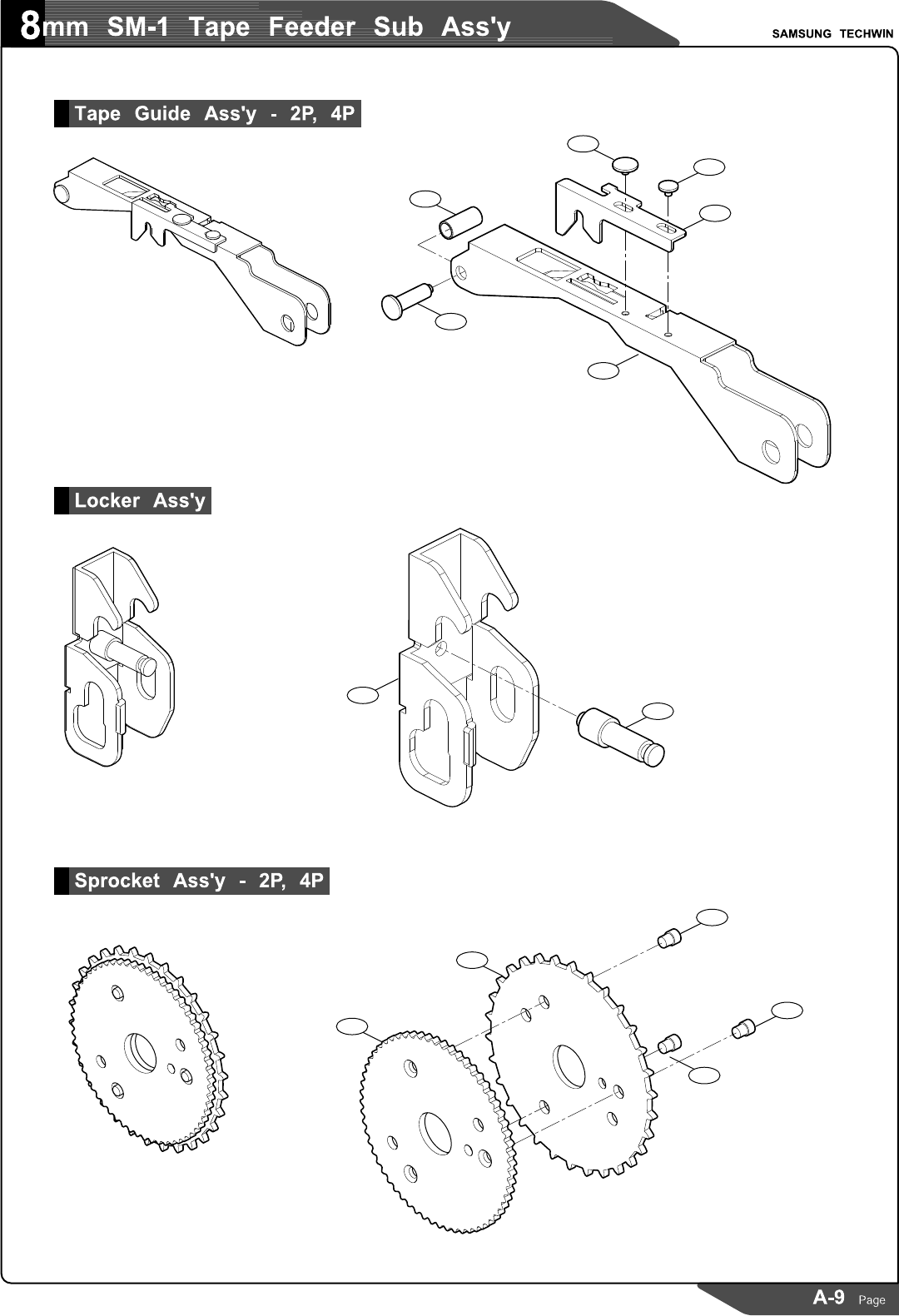 8mm SM-1 Tape Feeder Sub Ass'y

SAMSUNG TECHWIN

Tape Guide Ass'y - 2P, 4P

Locker Ass'y

Sprocket Ass'y - 2P, 4P

A-9 Page