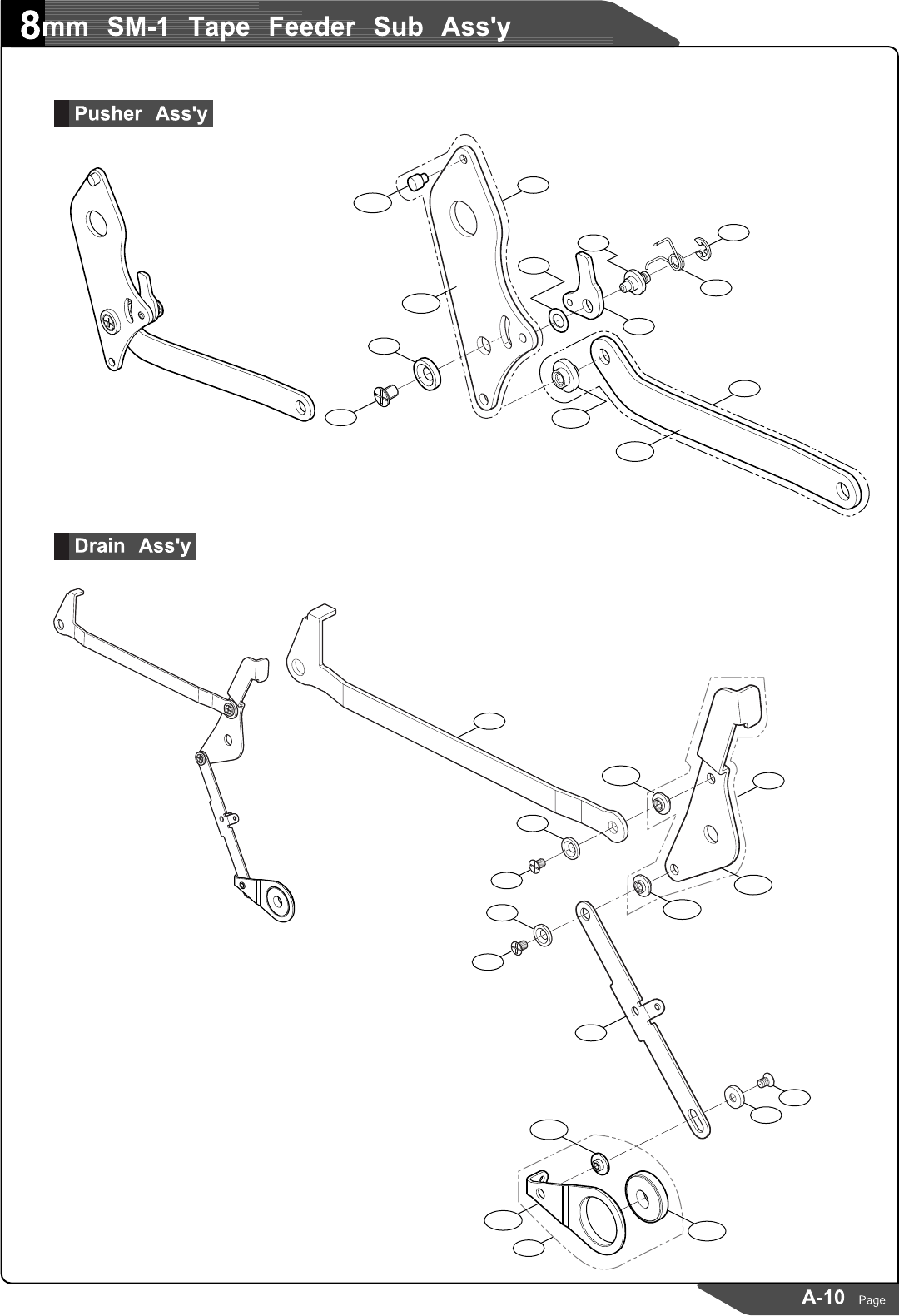 8mm SM-1 Tape Feeder Sub Ass'y

Pusher Ass'y

Drain Ass'y

A-10 Page