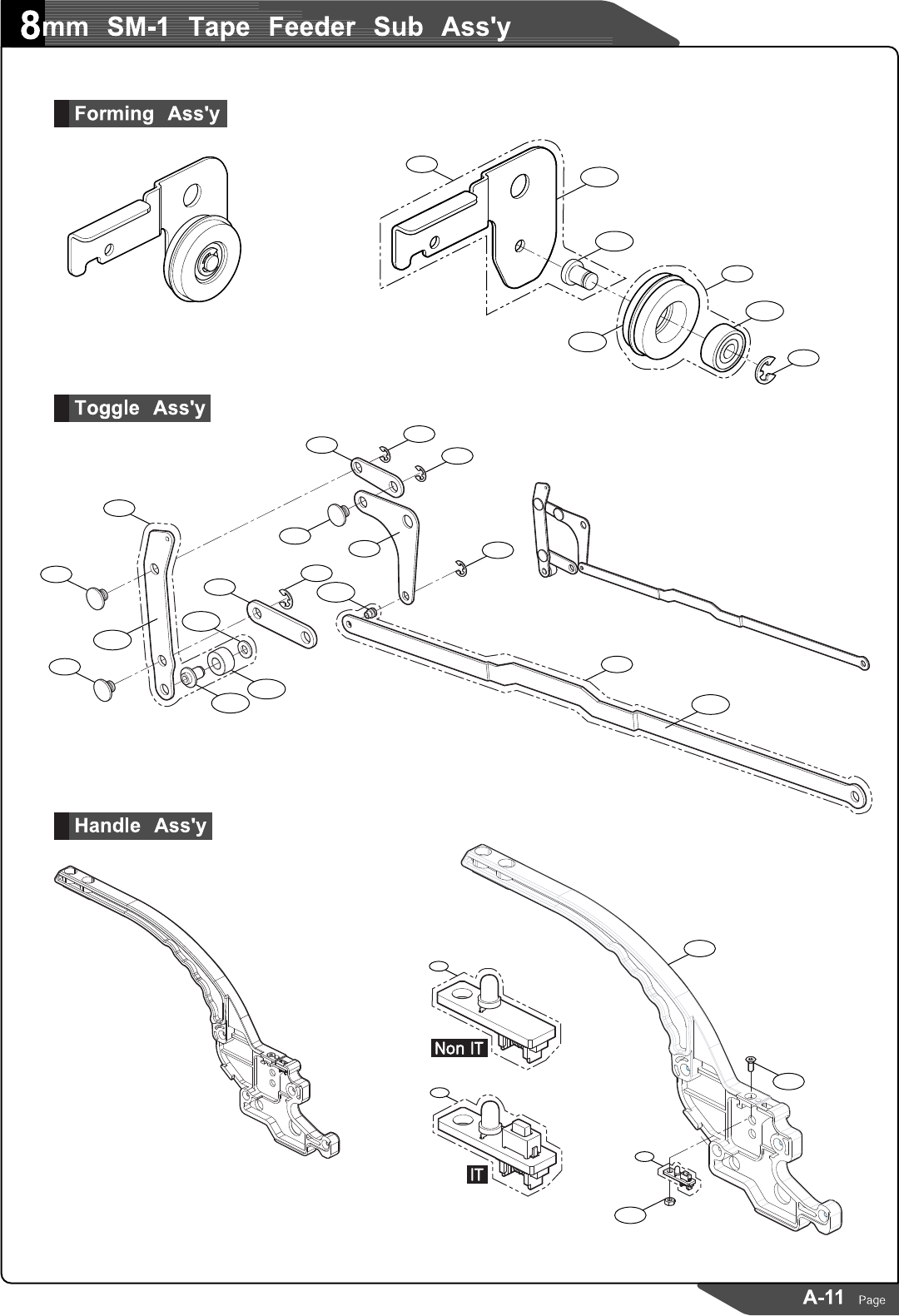 8mm SM-1 Tape Feeder Sub Ass'y

Forming Ass'y

Toggle Ass'y

Handle Ass'y

Non IT

IT

A-11 Page