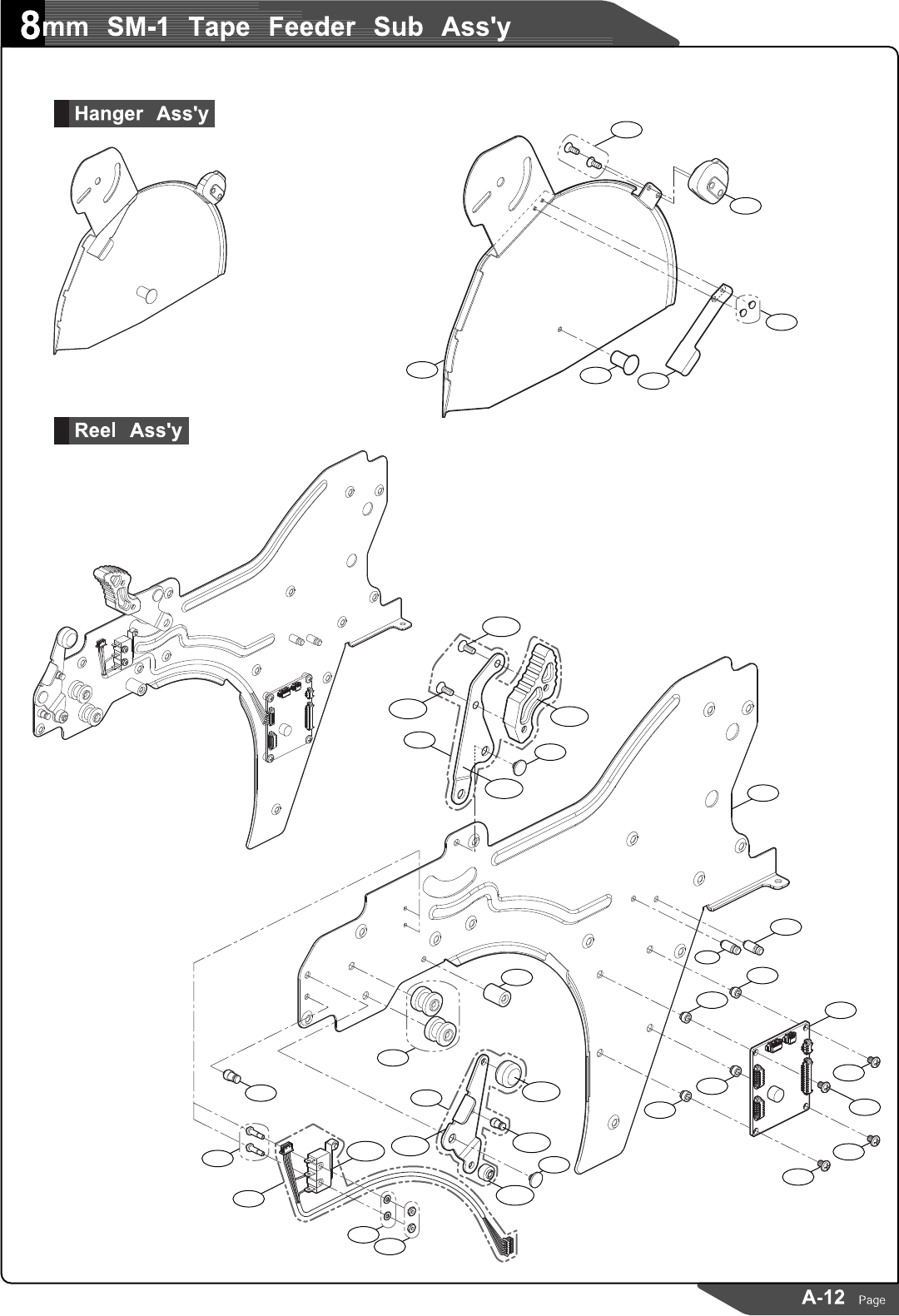 8mm SM-1 Tape Feeder Sub Ass'y

Hanger Ass'y

Reel Ass'y

A-12 Page