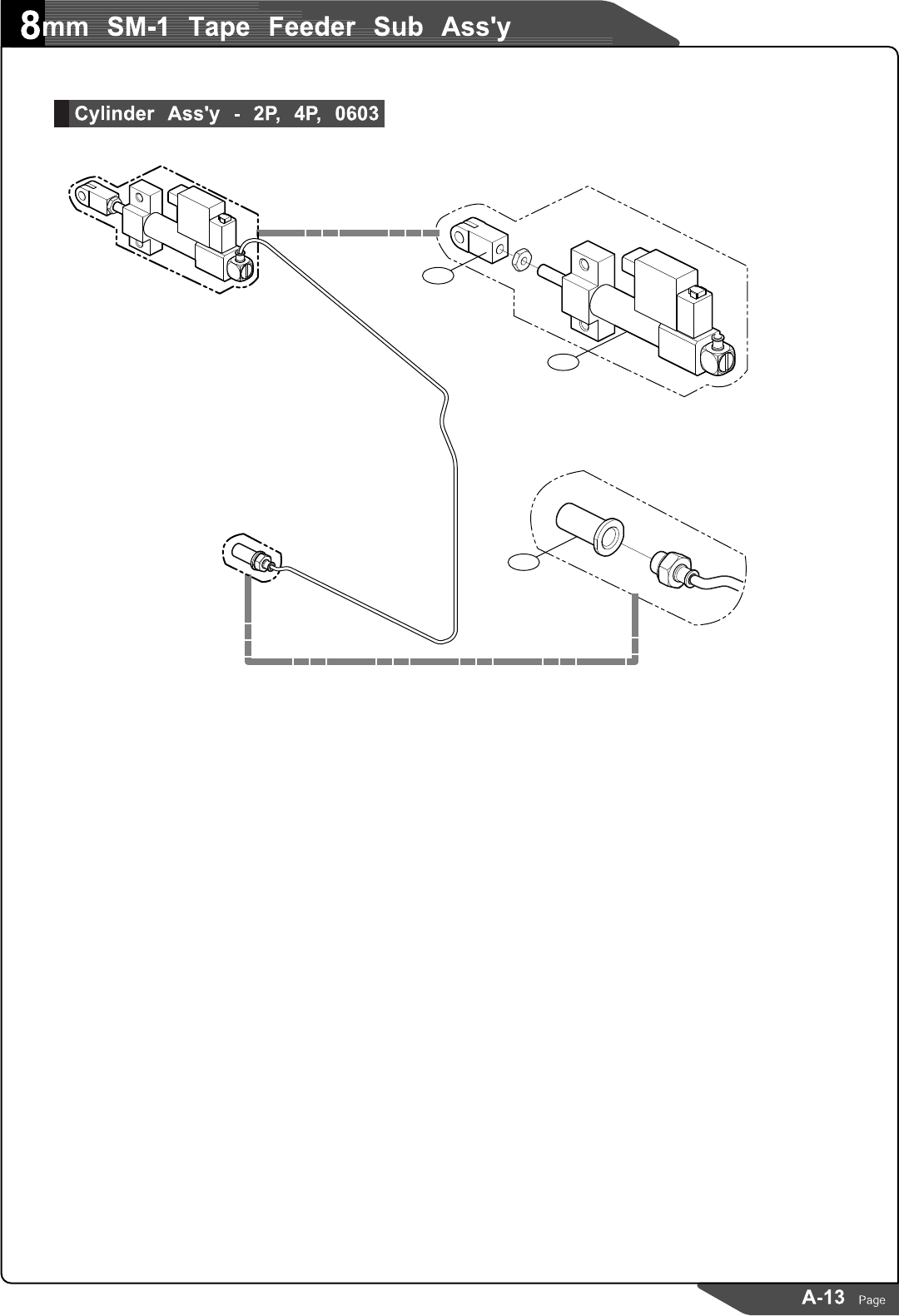 8mm SM-1 Tape Feeder Sub Ass'y

Cylinder Ass'y - 2P, 4P, 0603

A-13 Page