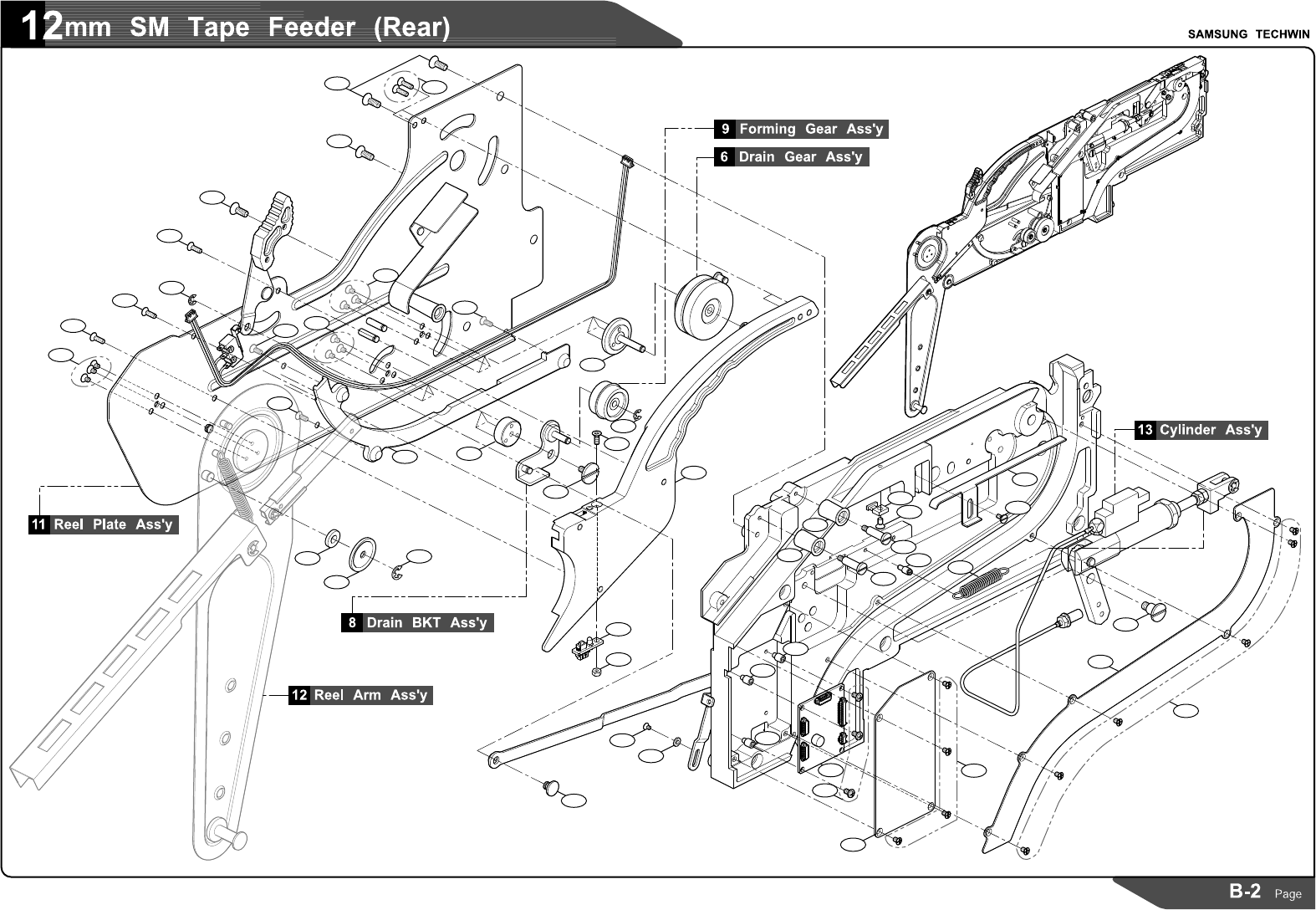 12mm SM Tape Feeder (Rear)

SAMSUNG TECHWIN

9 Forming Gear Ass'y

6 Drain Gear Ass'y

13 Cylinder Ass'y

11 Reel Plate Ass'y

8 Drain BKT Ass'y

12 Reel Arm Ass'y

B-2 Page