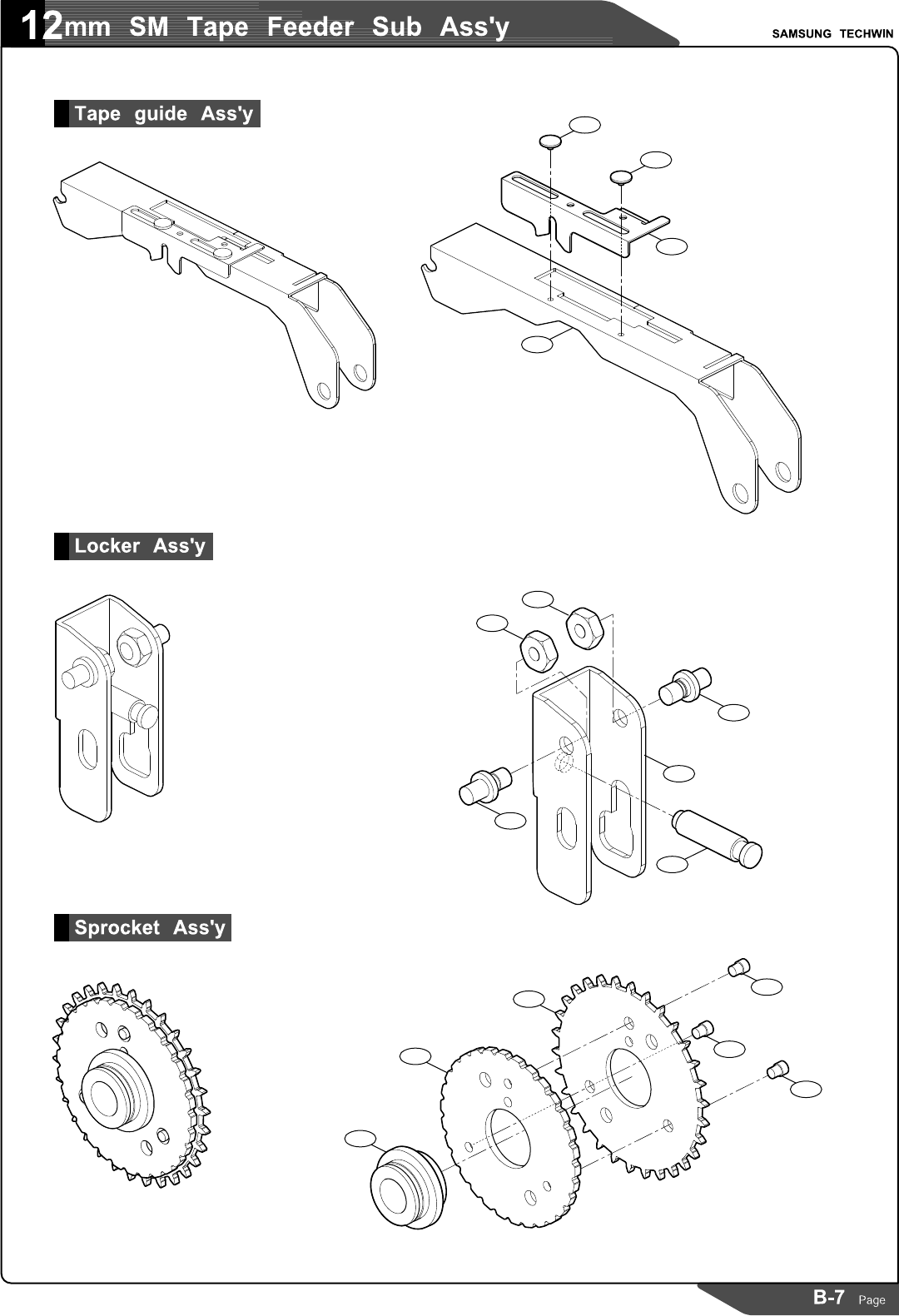 12mm SM Tape Feeder Sub Ass'y

SAMSUNG TECHWIN

Tape guide Ass'y

Locker Ass'y

Sprocket Ass'y

B-7 Page