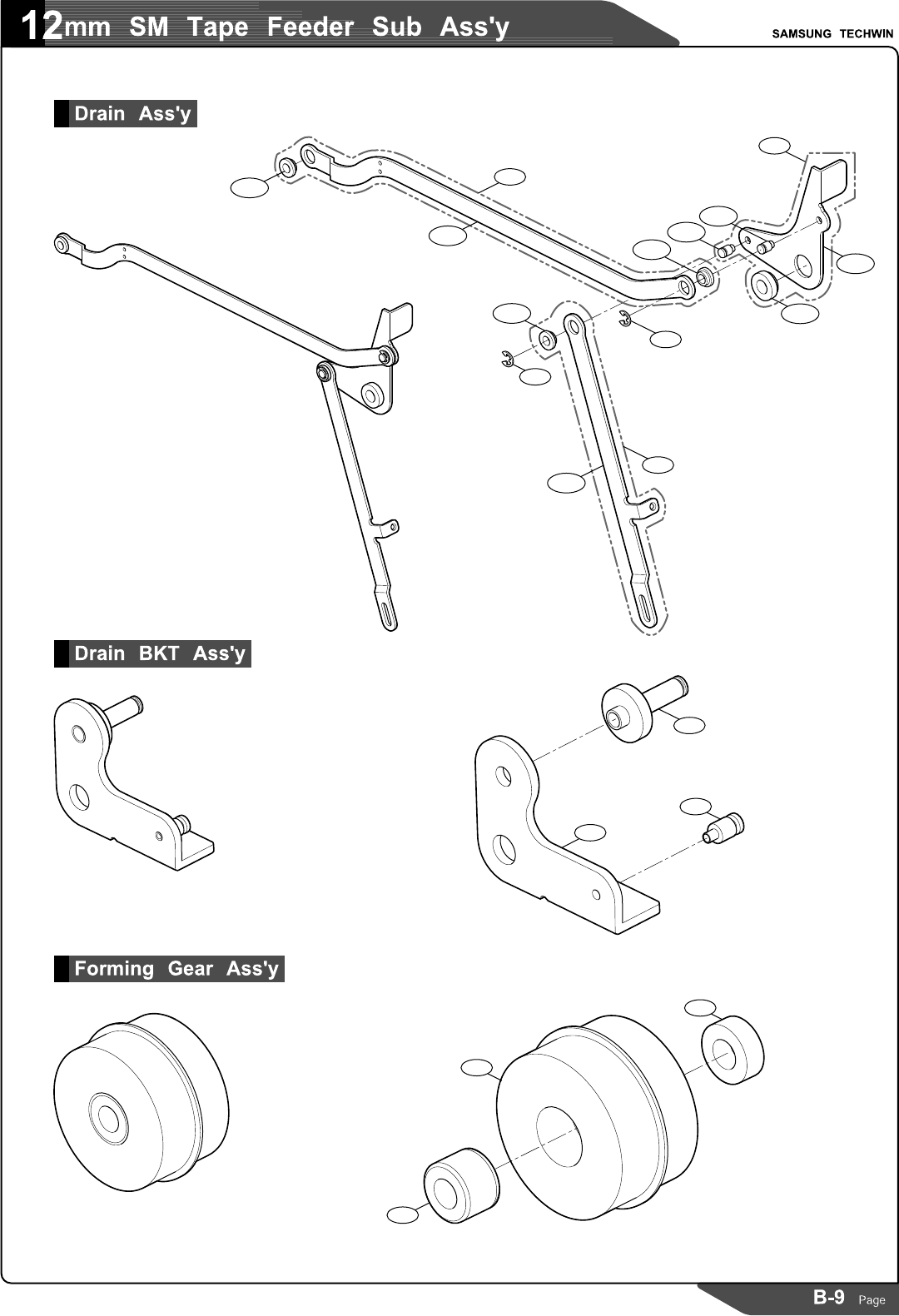 12mm SM Tape Feeder Sub Ass'y

SAMSUNG TECHWIN

Drain Ass'y

Drain BKT Ass'y

Forming Gear Ass'y

B-9 Page