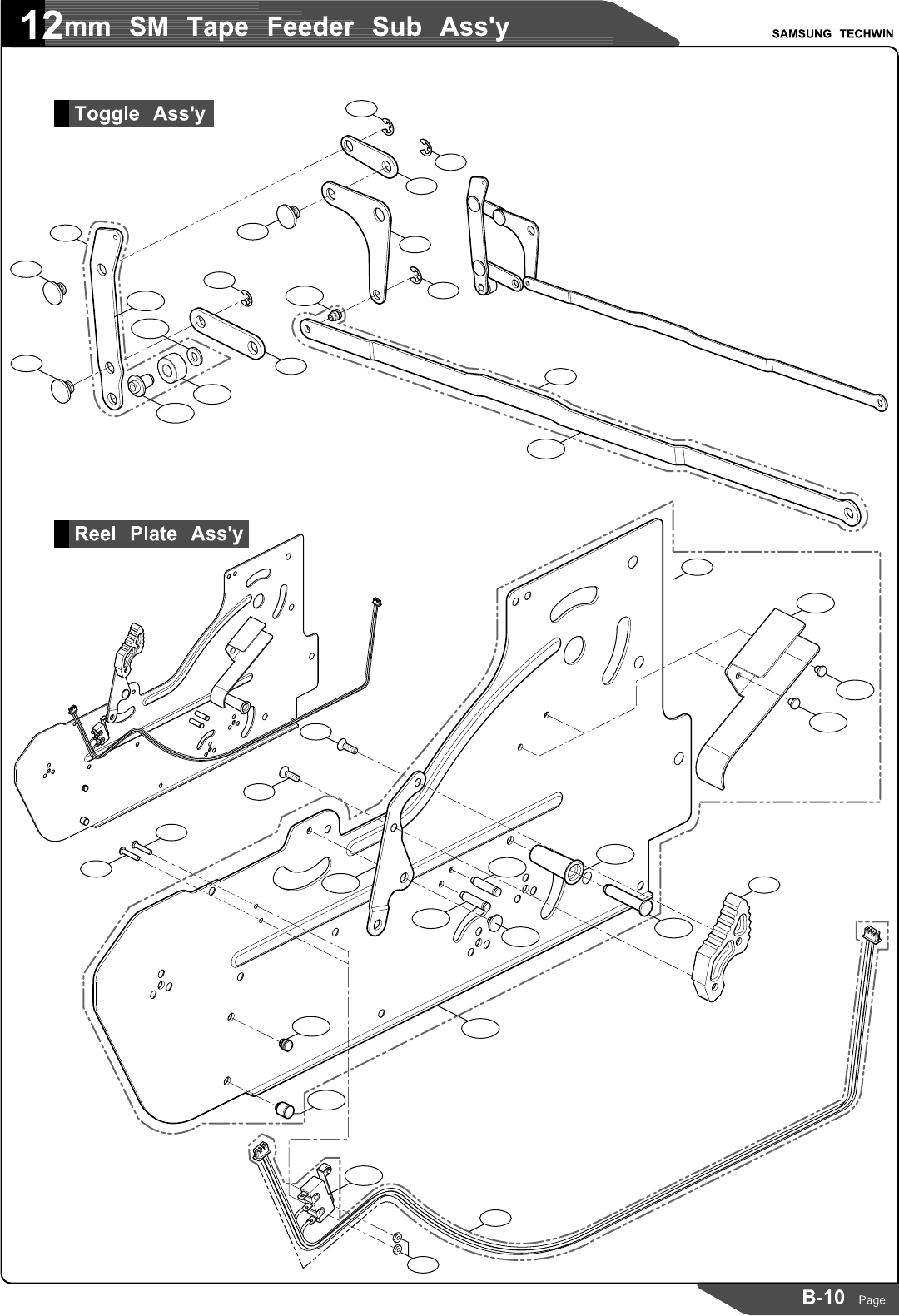 12mm SM Tape Feeder Sub Ass'y

SAMSUNG TECHWIN

Toggle Ass'y

Reel Plate Ass'y

B-10 Page