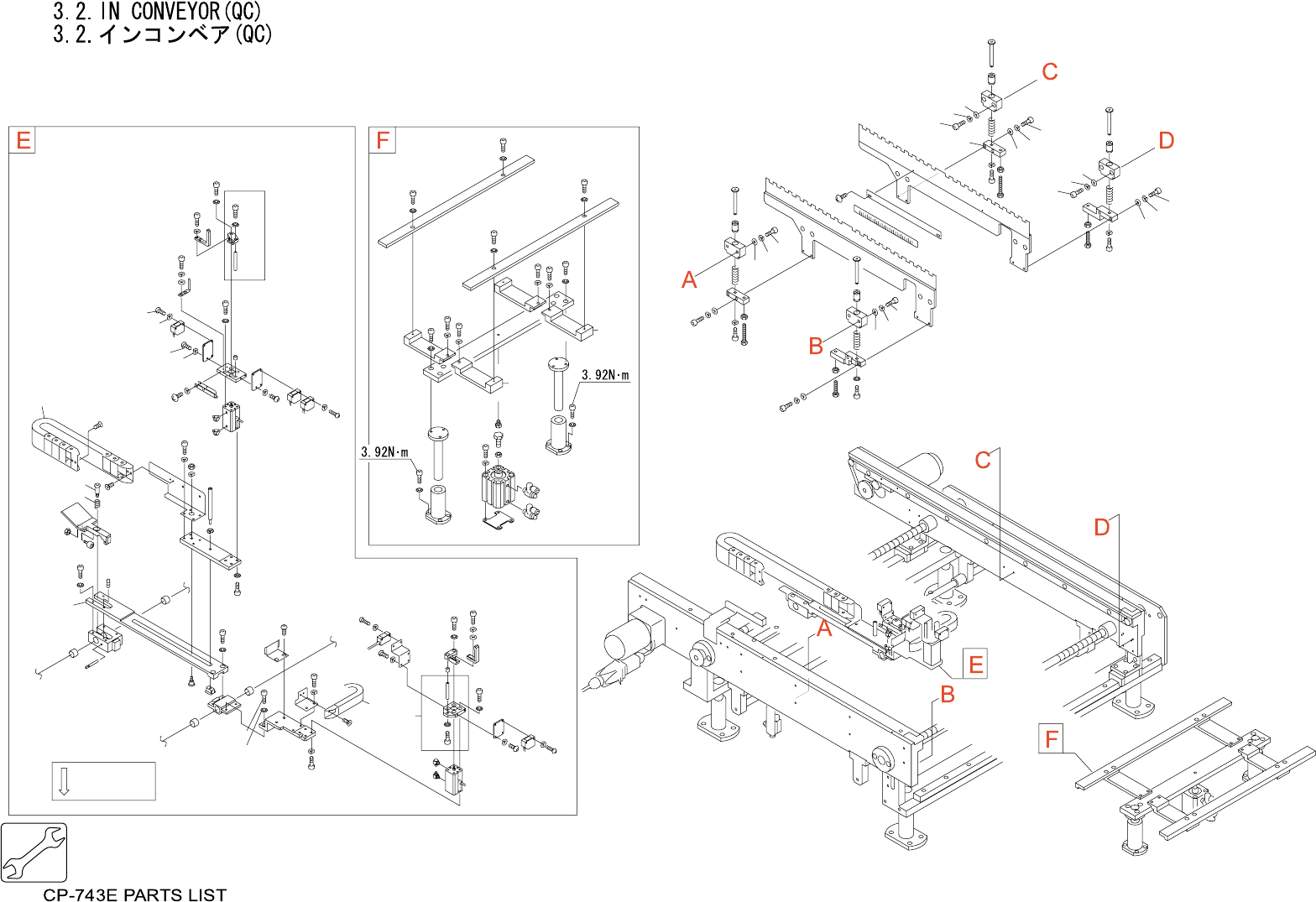 3.2. IN CONVEYOR(QC)
3.2. インコンベア(QC)

E

F

3.92N·m

3.92N·m

C

D

A

B

C

D

A

E

B

F

CP-743E PARTS LIST