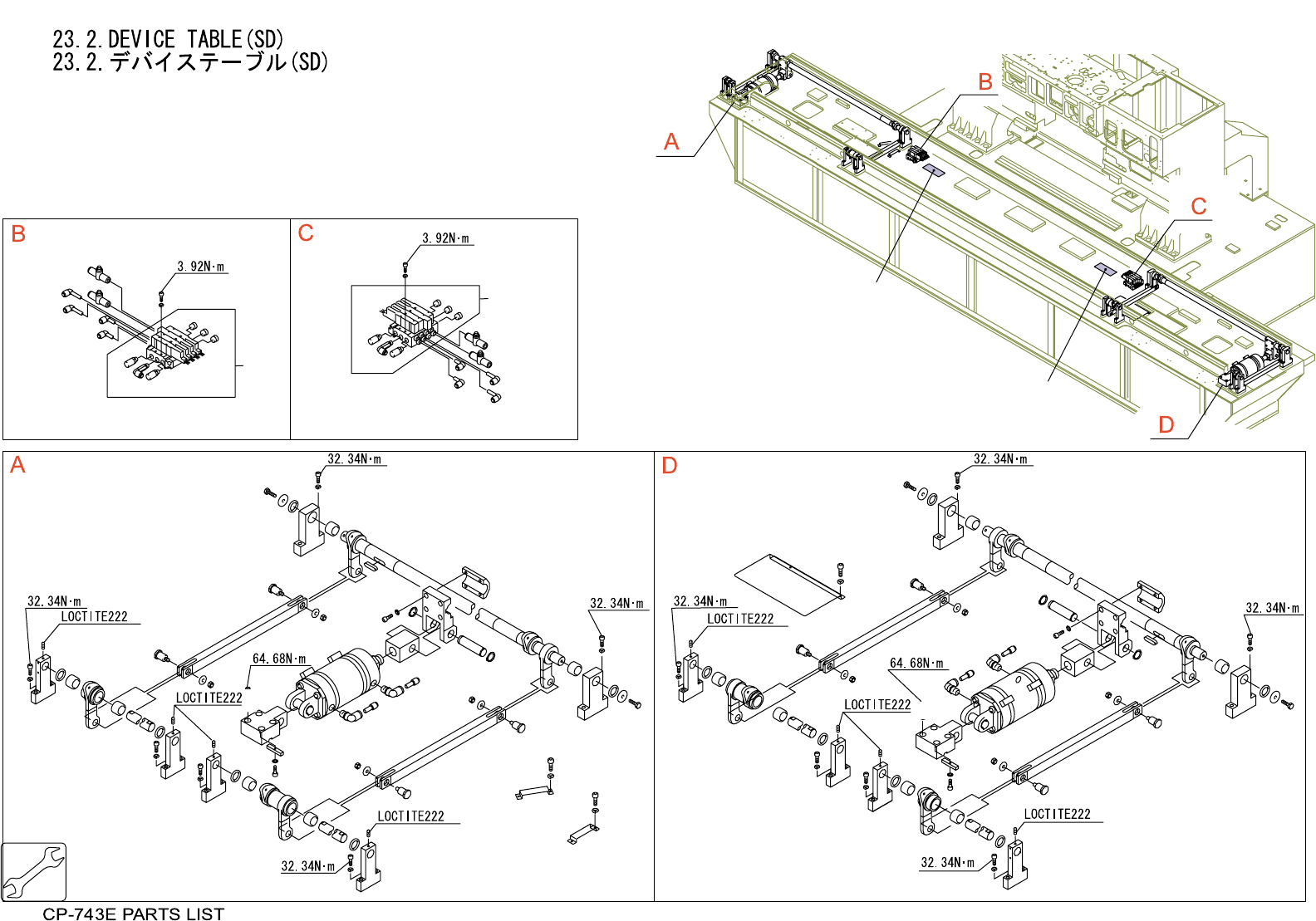 23.2.DEVICE TABLE(SD)
23.2.デバイステーブル(SD)

A

B

C

D

B

3.92N·m

C

3.92N·m

A

32.34N·m

32.34N·m

LOCTITE222

32.34N·m

64.68N·m

LOCTITE222

LOCTITE222

32.34N·m

D

32.34N·m

32.34N·m

LOCTITE222

32.34N·m

64.68N·m

LOCTITE222

LOCTITE222

32.34N·m

CP-743E PARTS LIST