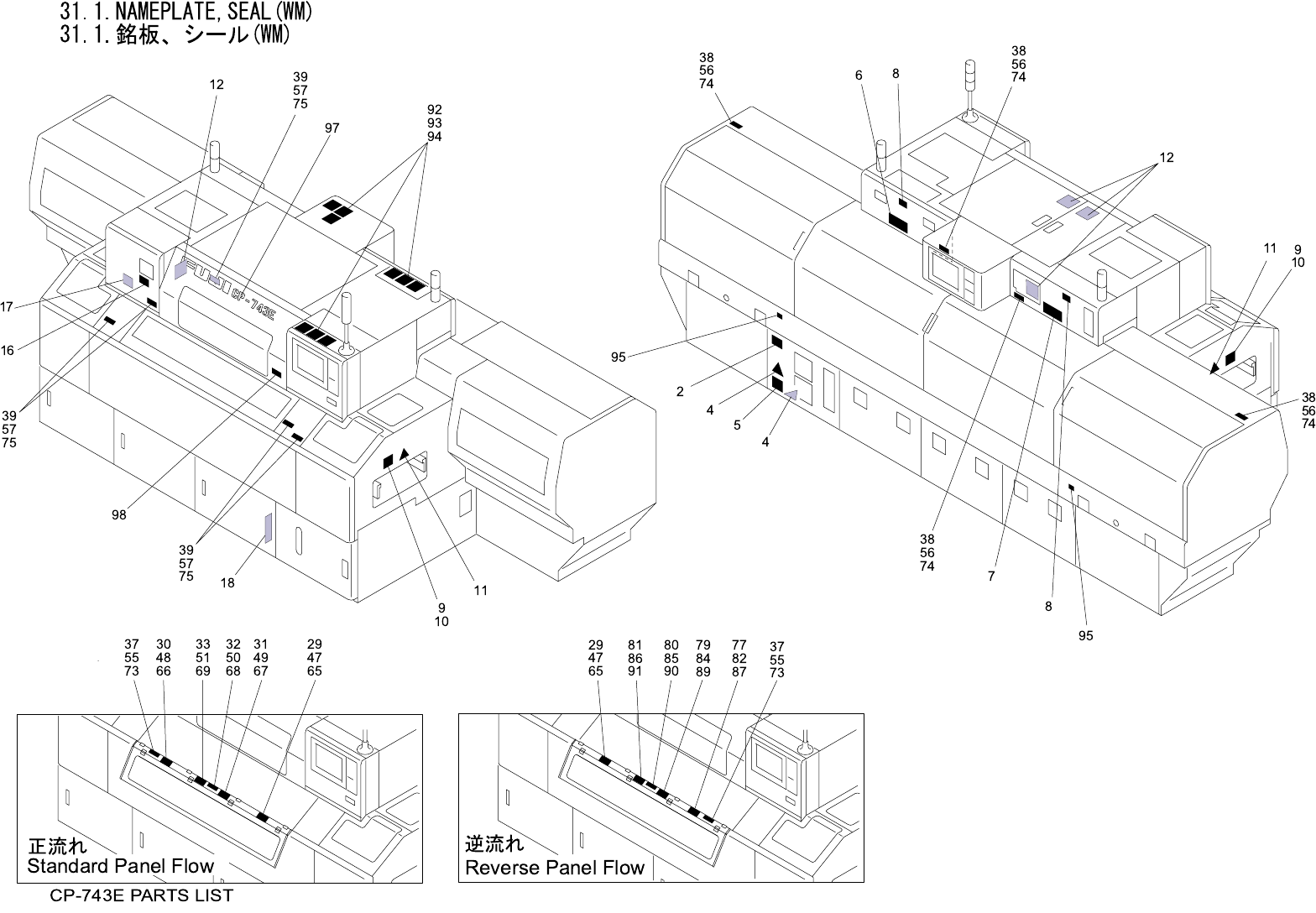 31.1.NAMEPLATE,SEAL(WM)
31.1.銘板、シール(WM)

12
39
57
75
97
92
93
94
17
16
39
57
75
FUJI CP-743E
98
39
57
75
18
9
10
11

38
56
74
6
8
38
56
74
12
11
9
10
95
2
4
5
4
38
56
74
38
56
74
7
8
95

37
55
73
30
48
66
33
51
69
32
50
68
31
49
67
29
47
65
正流れ
Standard Panel Flow

29
47
65
81
86
91
80
85
90
79
84
89
77
82
87
37
55
73
逆流れ
Reverse Panel Flow

CP-743E PARTS LIST