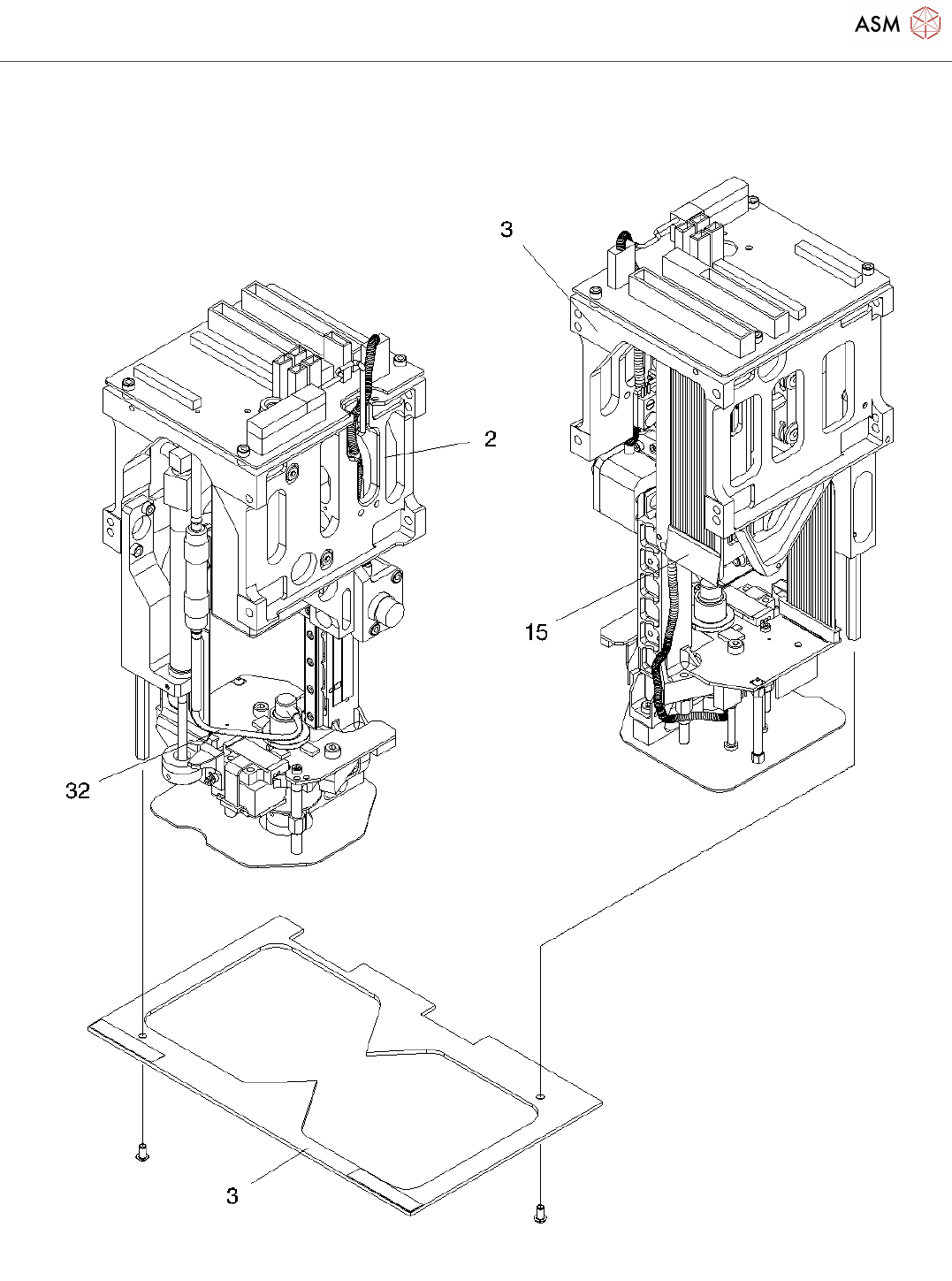 ASM

3

2

15

32

3