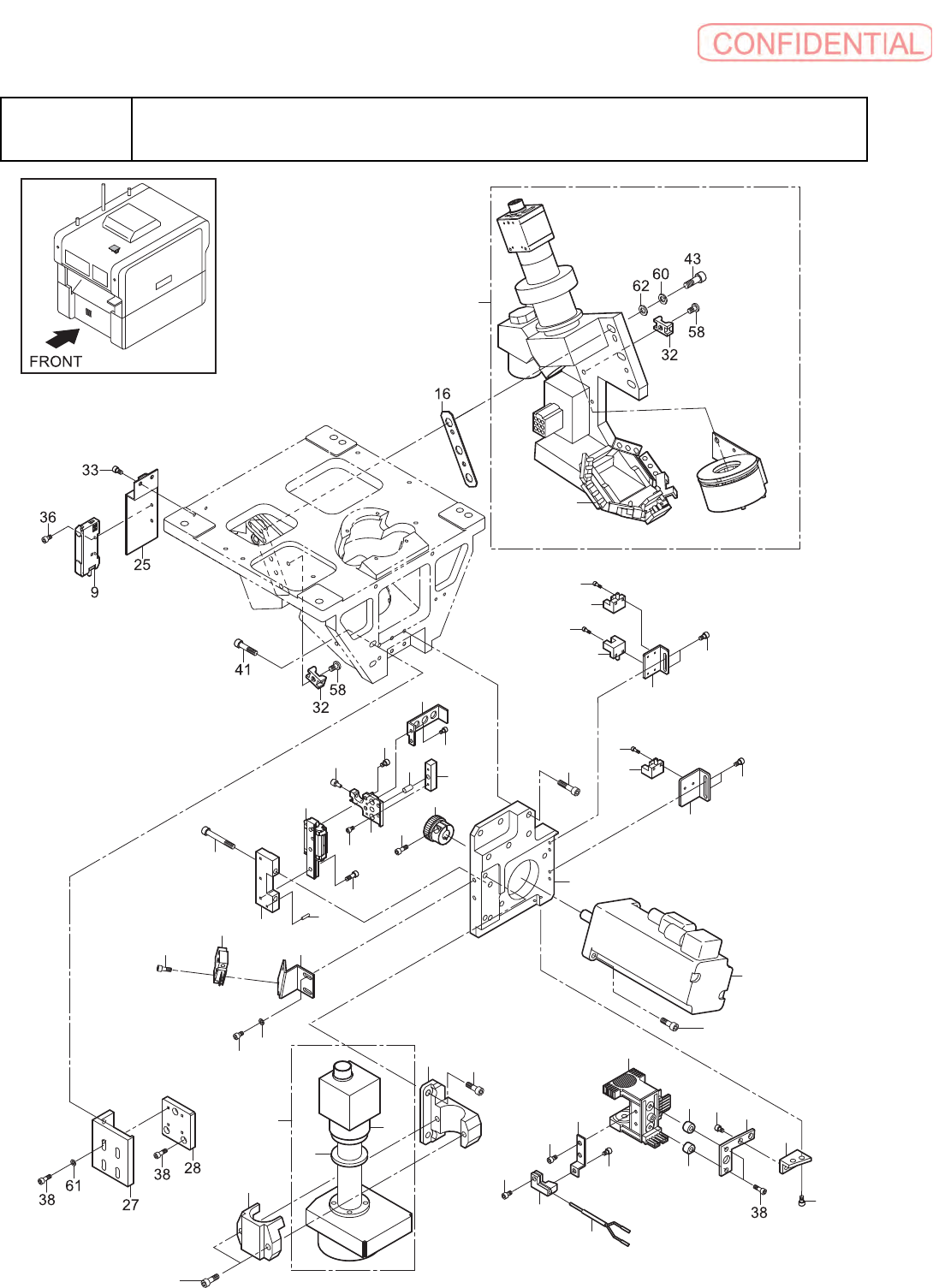 CONFIDENTIAL

FRONT

43
60
62
58
32
16
33
36
25
9
41
58
32
38
61
27
38
28
38