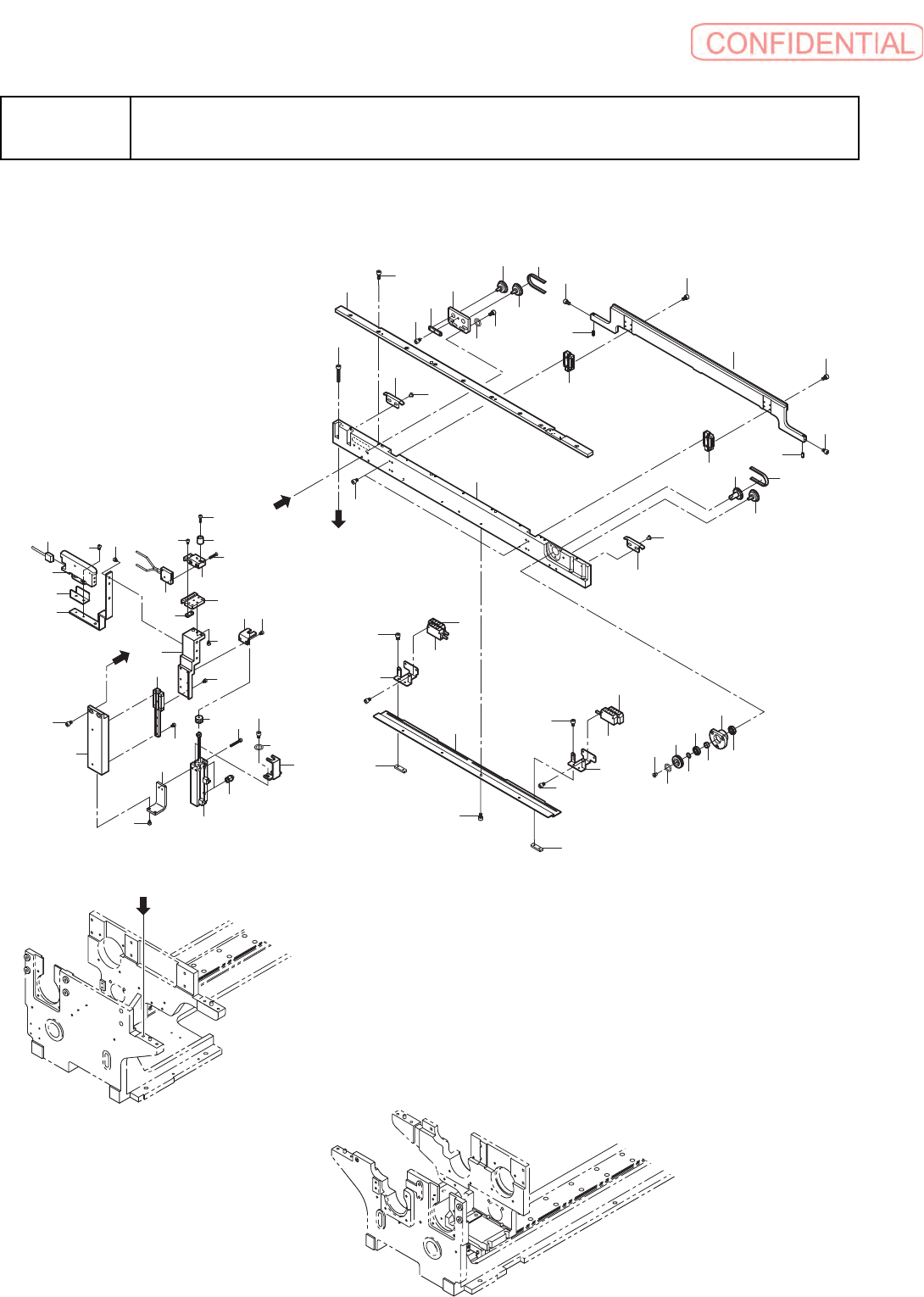 CONFIDENTIAL