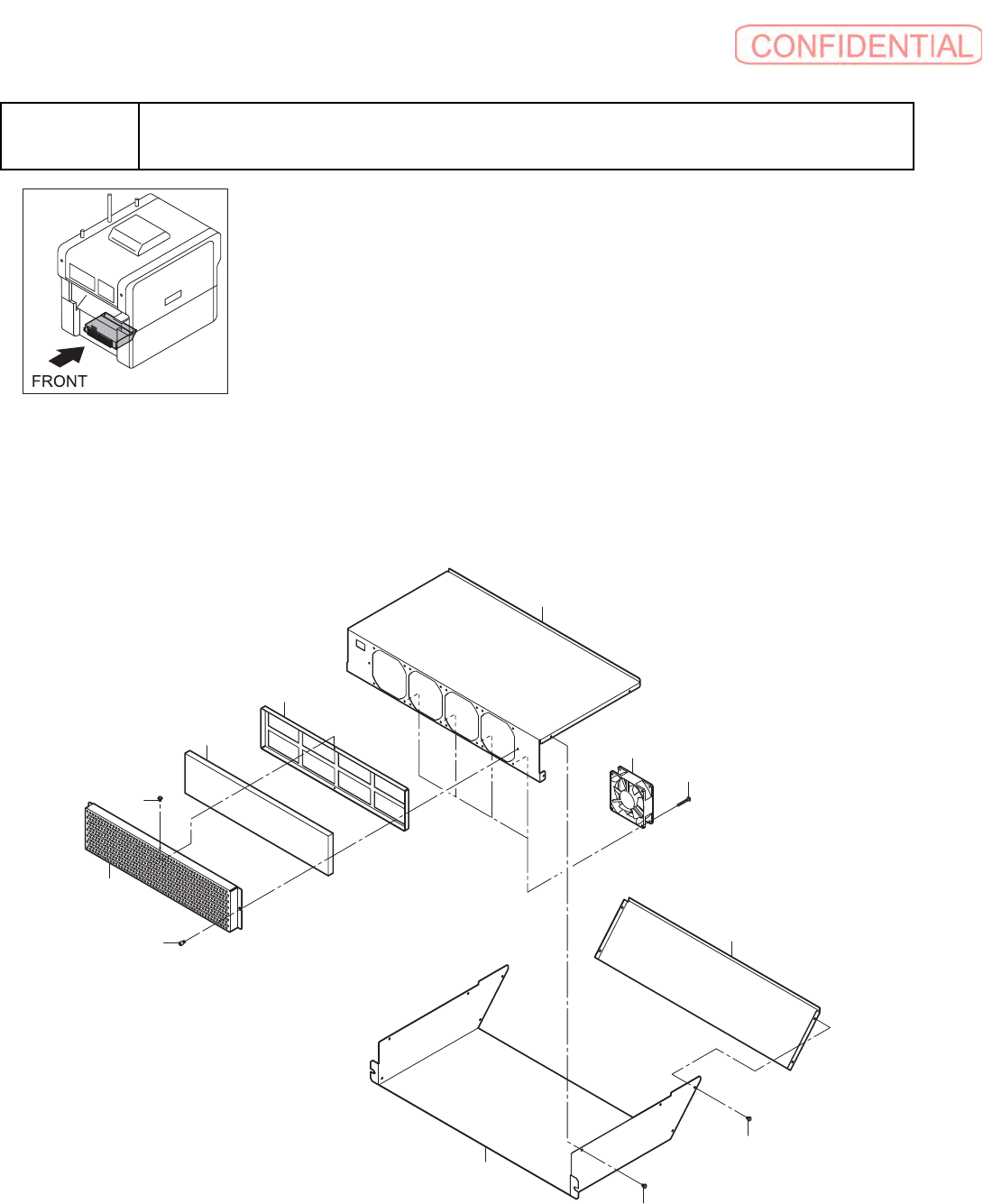 CONFIDENTIAL

FRONT