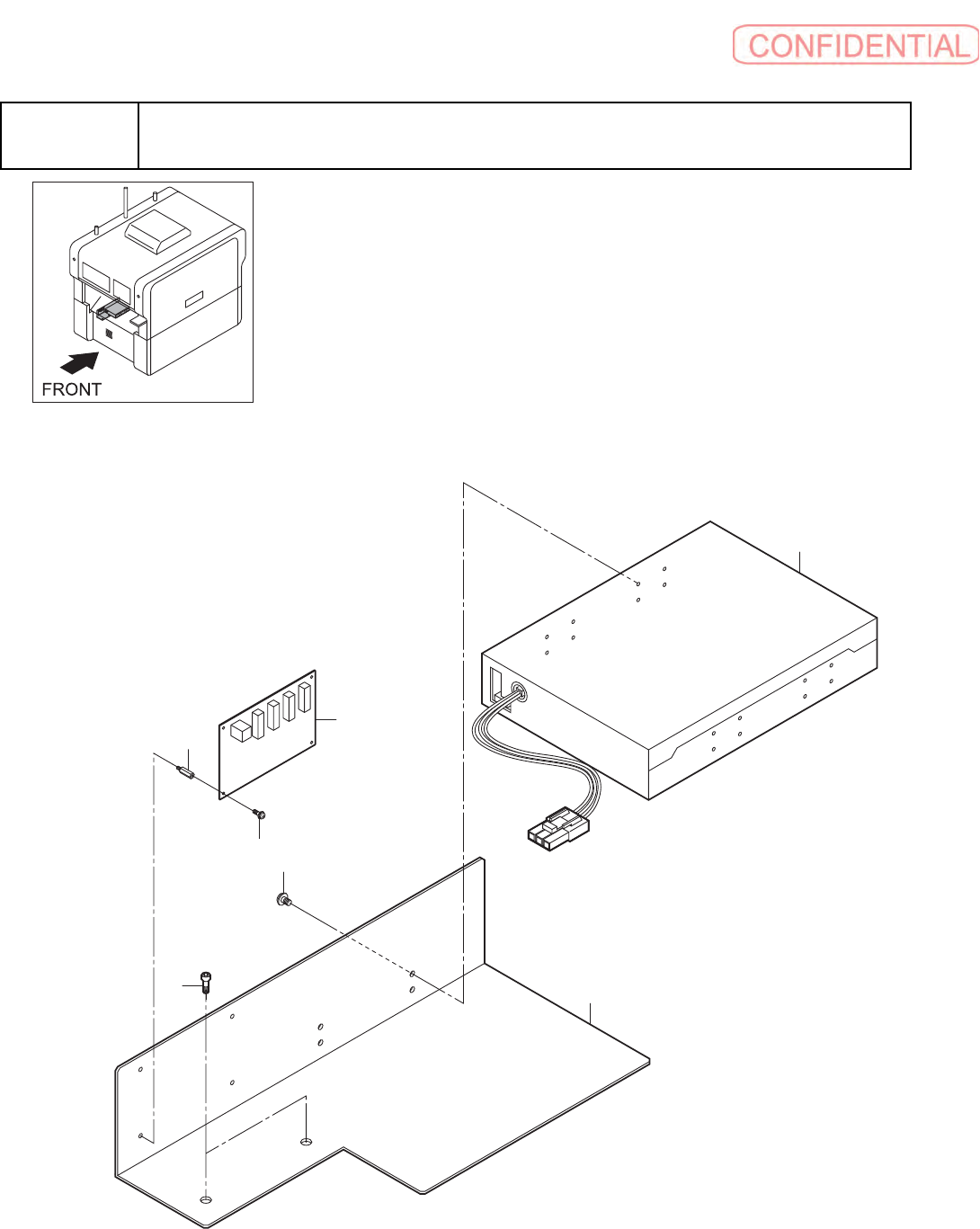 CONFIDENTIAL

FRONT