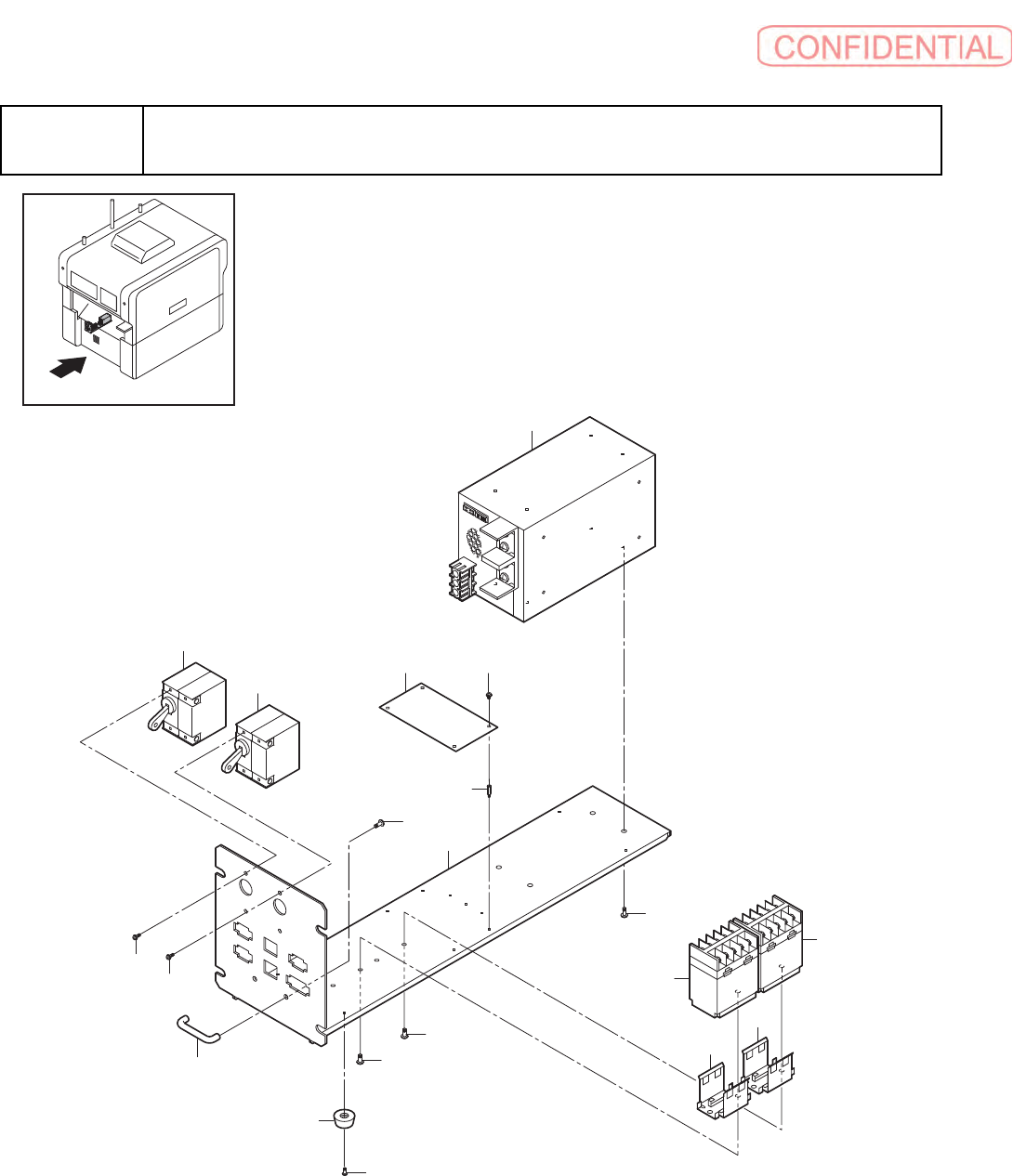 CONFIDENTIAL