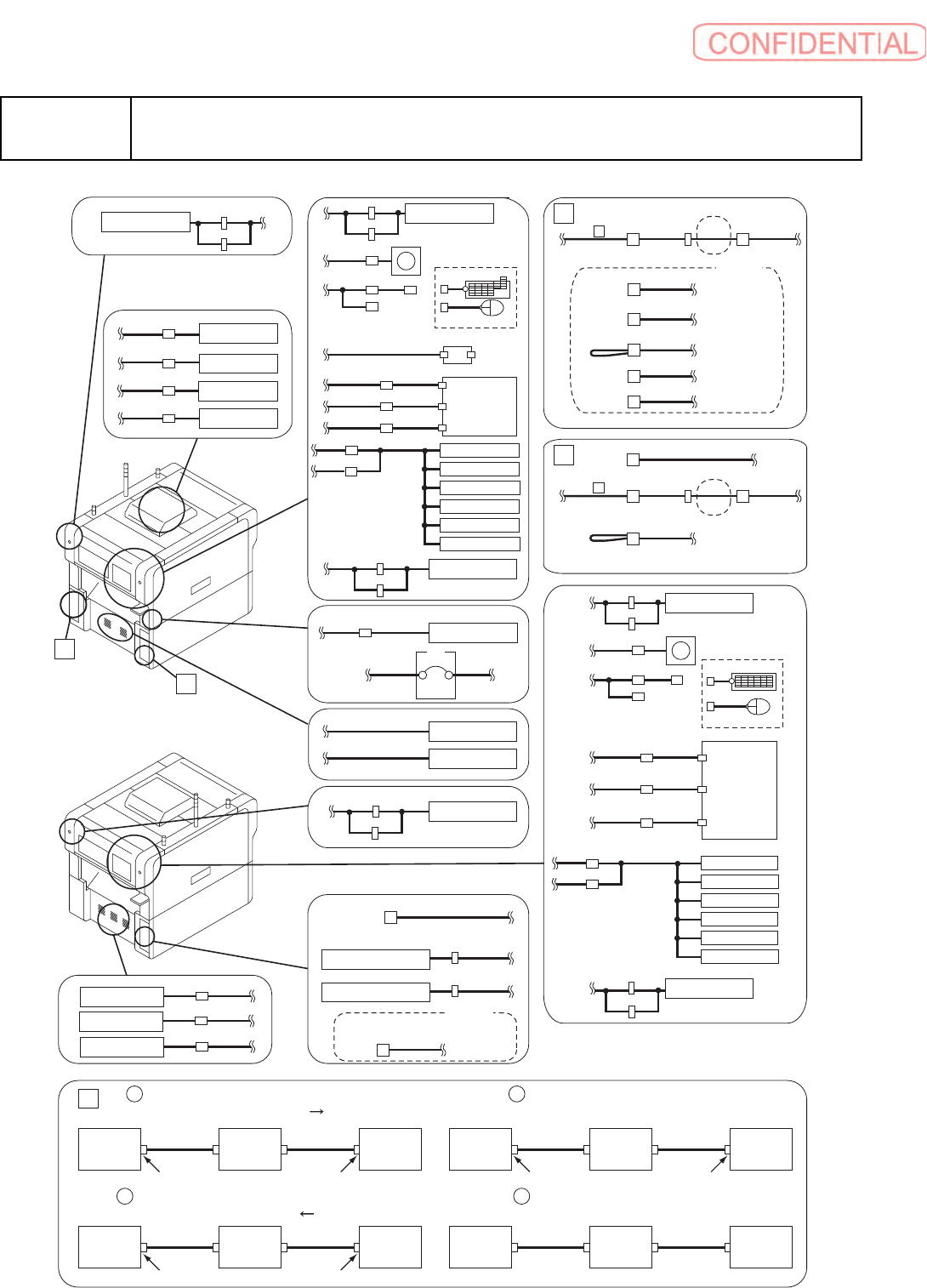 CONFIDENTIAL

→

←