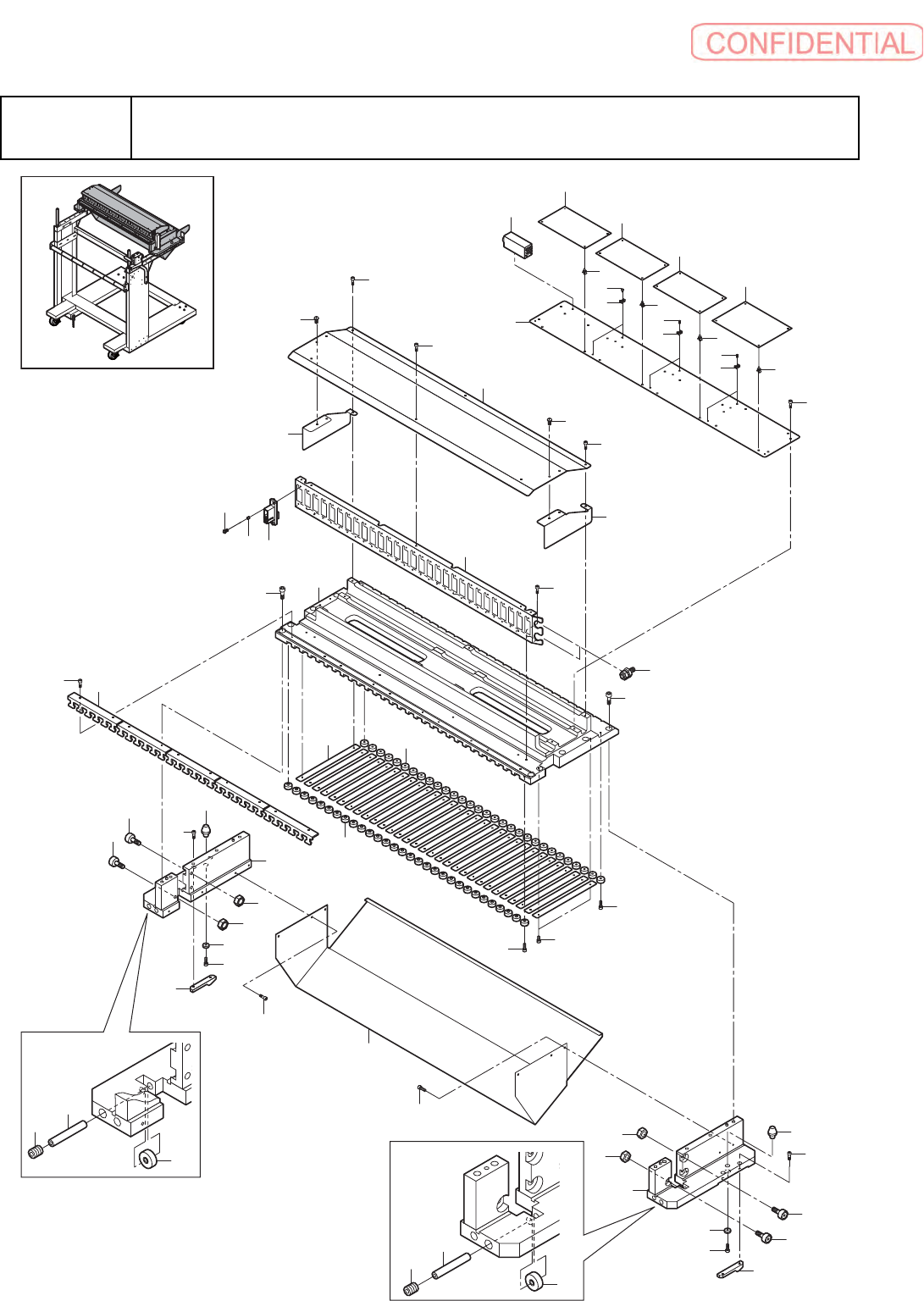 CONFIDENTIAL